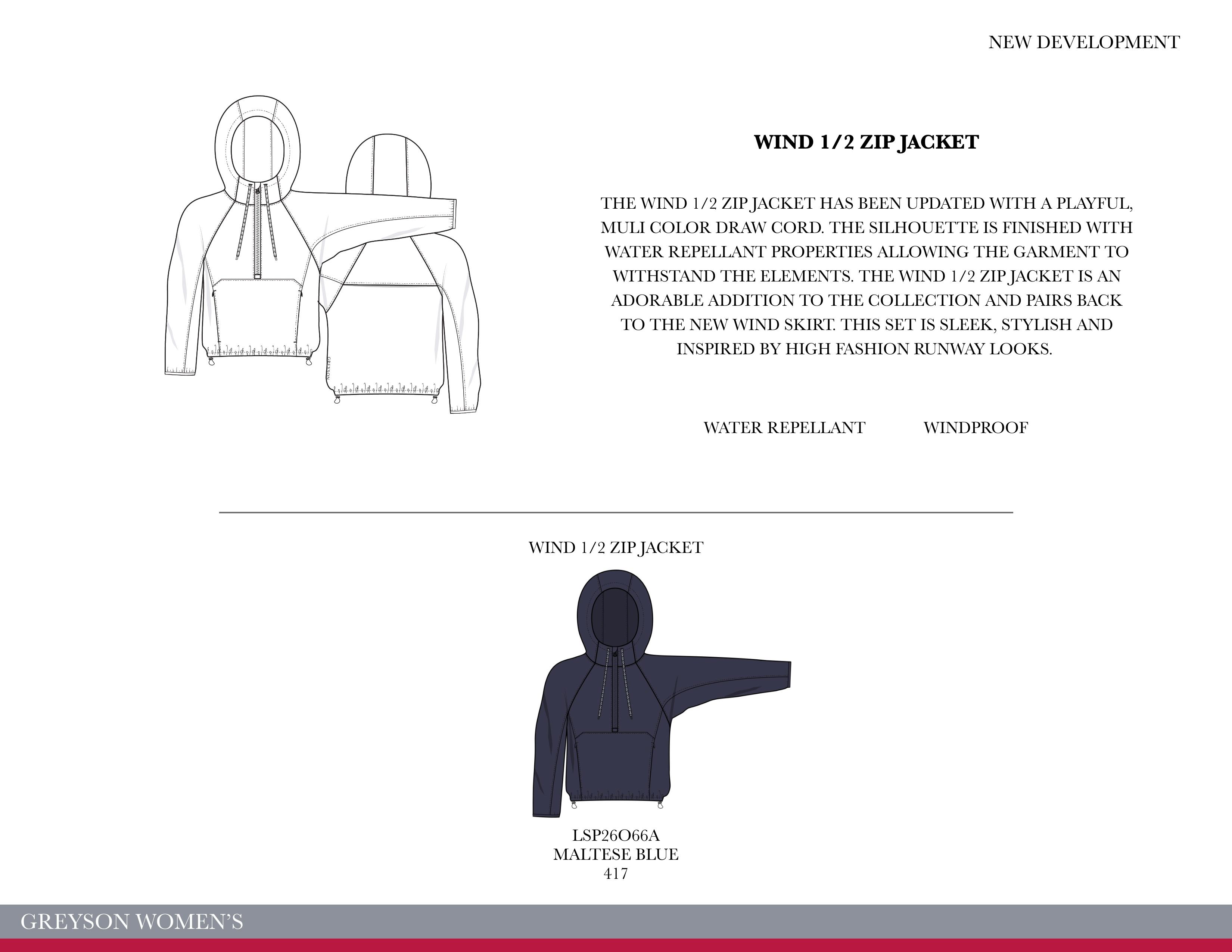 NEW DEVELOPMENT

GREYSON

WIND 1/2 ZIP JACKET

THE WIND 1/2 ZIP JACKET HAS BEEN UPDATED WITH A PLAYFUL, MULI COLOR DRAW CORD. THE SILHOUETTE IS FINISHED WITH WATER REPELLANT PROPERTIES ALLOWING THE GARMENT TO WITHSTAND THE ELEMENTS. THE WIND 1/2 ZIP JACKET IS AN ADORABLE ADDITION TO THE COLLECTION AND PAIRS BACK TO THE NEW WIND SKIRT. THIS SET IS SLEEK, STYLISH AND INSPIRED BY HIGH FASHION RUNWAY LOOKS.

WATER REPELLANT WINDPROOF

WIND 1/2 ZIP JACKET

LSP26O66A
MALTESE BLUE
417

GREYSON WOMEN'S