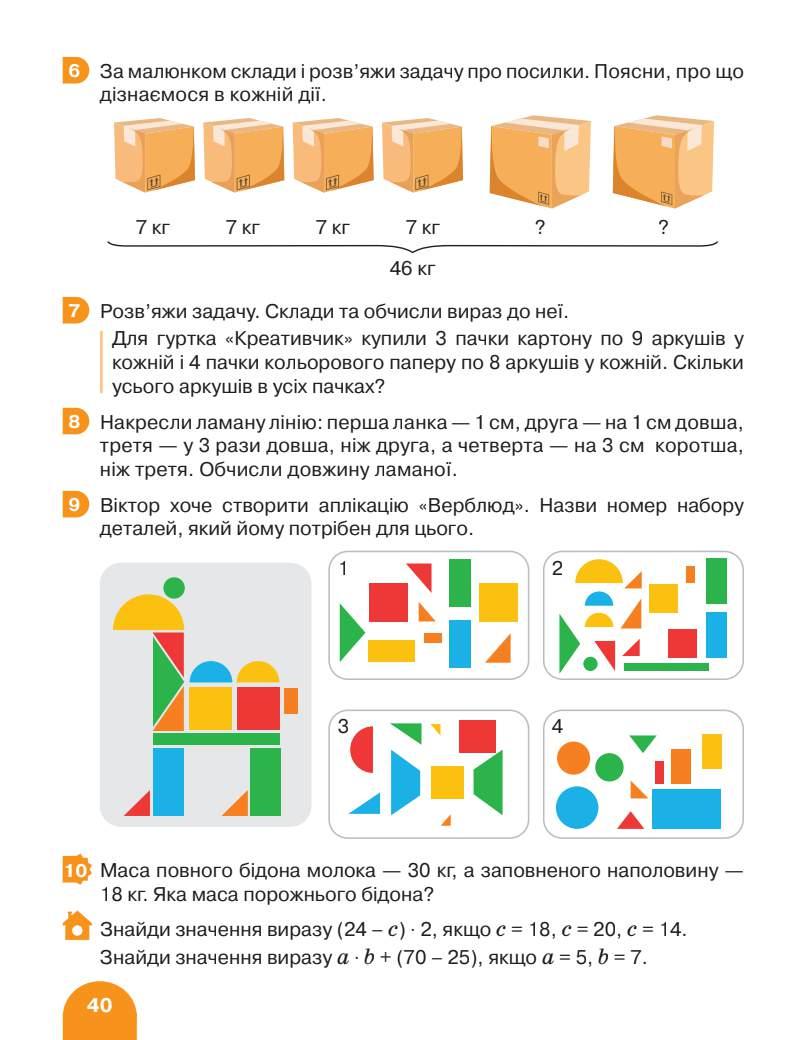 6 За малюнком склади і розв'яжи задачу про посилки. Поясни, про що дізнаємося в кожній дії.

7 кг 7 кг 7 кг 7 кг ? ?

46 кг

7 Розв'яжи задачу. Склади та обчисли вираз до неї.
Для гуртка «Креативчик» купили 3 пачки картону по 9 аркушів у кожній і 4 пачки кольорового паперу по 8 аркушів у кожній. Скільки усього аркушів в усіх пачках?

8 Накресли ламану лінію: перша ланка — 1 см, друга — на 1 см довша, третя — у 3 рази довша, ніж друга, а четверта — на 3 см коротша, ніж третя. Обчисли довжину ламаної.

9 Віктор хоче створити аплікацію «Верблюд». Назви номер набору деталей, який йому потрібен для цього.

1

2

3

4

10 Маса повного бідона молока — 30 кг, а заповненого наполовину — 18 кг. Яка маса порожнього бідона?

Знайди значення виразу $(24 - c) \cdot 2$, якщо $c = 18$, $c = 20$, $c = 14$.
Знайди значення виразу $a \cdot b + (70 - 25)$, якщо $a = 5$, $b = 7$.

40