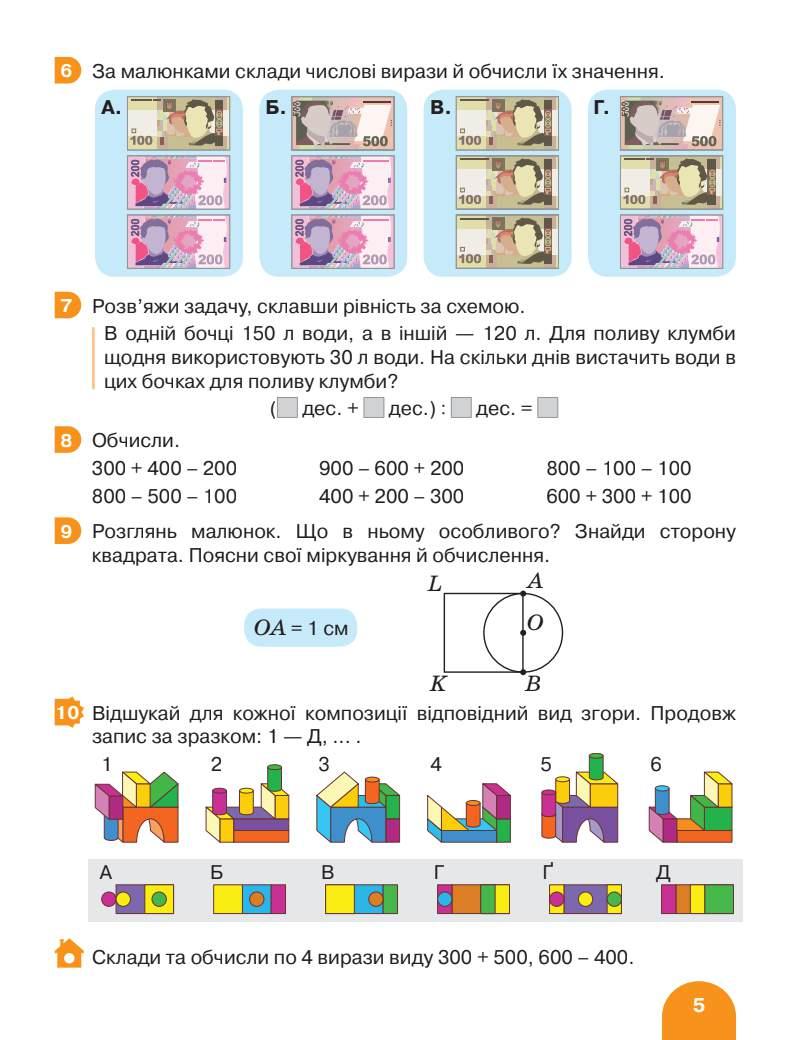 6 За малюнками склади числові вирази й обчисли їх значення.

А. 100 200 200

Б. 500 200 200

В. 100 100 100

Г. 500 100 200

7 Розв'яжи задачу, склавши рівність за схемою.

В одній бочці 150 л води, а в іншій — 120 л. Для поливу клумби щодня використовують 30 л води. На скільки днів вистачить води в цих бочках для поливу клумби?

( дес. + дес.) : дес. =

8 Обчисли.

300 + 400 – 200
800 – 500 – 100

900 – 600 + 200
400 + 200 – 300

800 – 100 – 100
600 + 300 + 100

9 Розглянь малюнок. Що в ньому особливого? Знайди сторону квадрата. Поясни свої міркування й обчислення.

$OA$ = 1 см

$L$ $A$ $O$ $K$ $B$

10 Відшукай для кожної композиції відповідний вид згори. Продовж запис за зразком: 1 — Д, ... .

1 2 3 4 5 6

А Б В Г Ґ Д

Склади та обчисли по 4 вирази виду 300 + 500, 600 – 400.

5