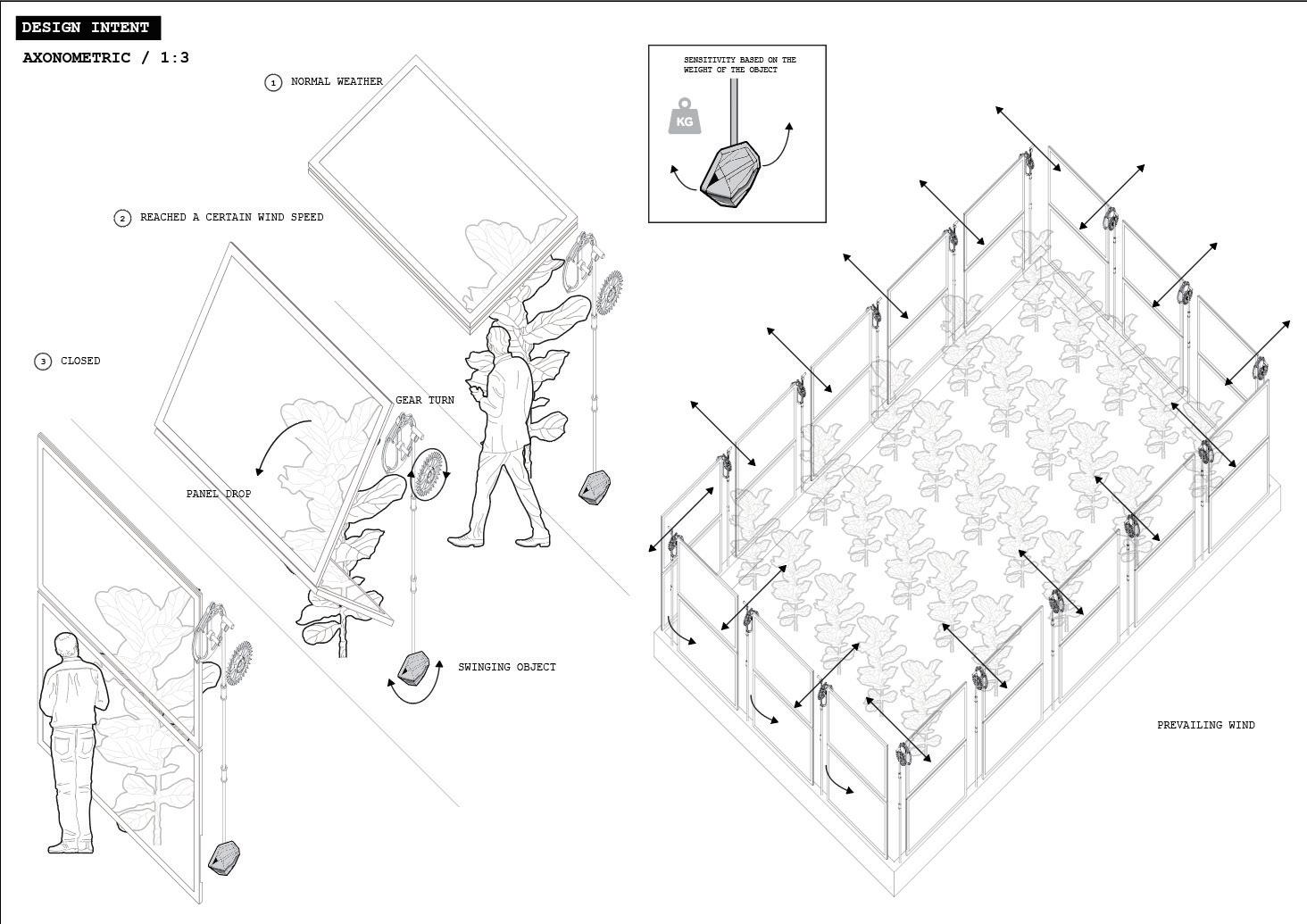 DESIGN INTENT

AXONOMETRIC / 1:3

1 NORMAL WEATHER

2 REACHED A CERTAIN WIND SPEED

3 CLOSED

GEAR TURN

PANEL DROP

SWINGING OBJECT

SENSITIVITY BASED ON THE WEIGHT OF THE OBJECT

KG

PREVAILING WIND