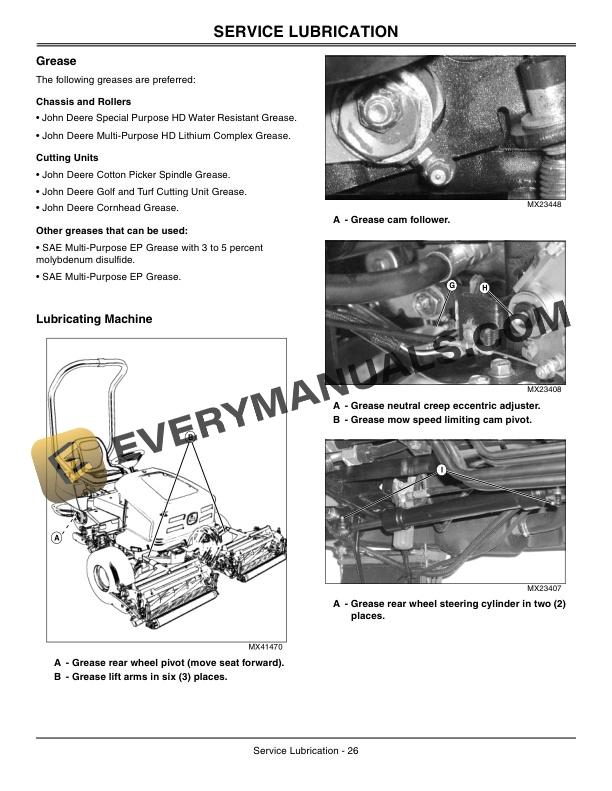 SERVICE LUBRICATION

Grease

The following greases are preferred:

Chassis and Rollers

• John Deere Special Purpose HD Water Resistant Grease.

• John Deere Multi-Purpose HD Lithium Complex Grease.

Cutting Units

• John Deere Cotton Picker Spindle Grease.

• John Deere Golf and Turf Cutting Unit Grease.

• John Deere Cornhead Grease.

Other greases that can be used:

• SAE Multi-Purpose EP Grease with 3 to 5 percent molybdenum disulfide.

• SAE Multi-Purpose EP Grease.

Lubricating Machine

B

A

MX41470

A - Grease rear wheel pivot (move seat forward).
B - Grease lift arms in six (3) places.

MX23448

A - Grease cam follower.

G H

MX23408

A - Grease neutral creep eccentric adjuster.
B - Grease mow speed limiting cam pivot.

I

MX23407

A - Grease rear wheel steering cylinder in two (2) places.

EVERYMANUALS.COM

Service Lubrication - 26