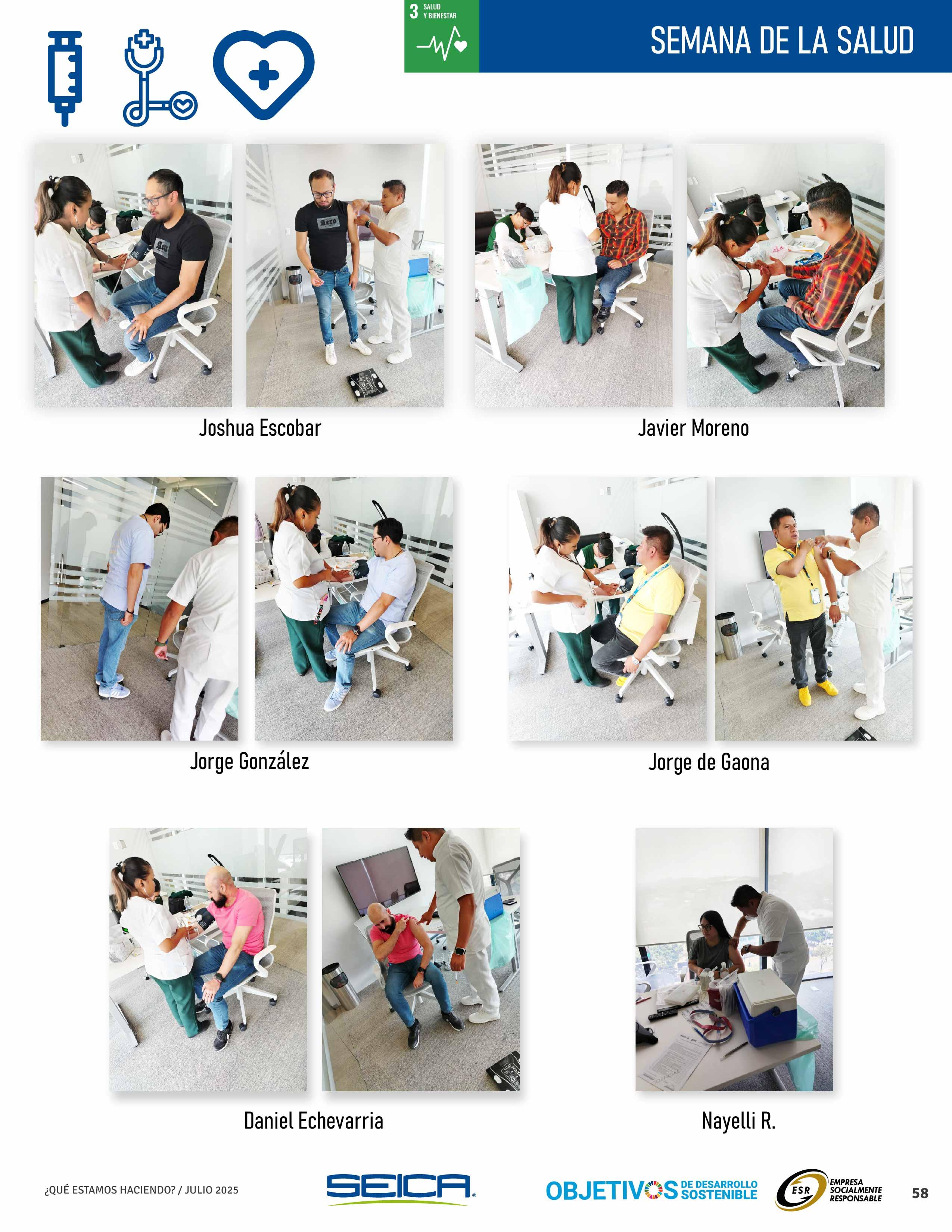 3 SALUD Y BIENESTAR

SEMANA DE LA SALUD

Joshua Escobar

Javier Moreno

Jorge González

Jorge de Gaona

Daniel Echevarria

Nayelli R.

¿QUÉ ESTAMOS HACIENDO? / JULIO 2025

SEICA

OBJETIVOS DE DESARROLLO SOSTENIBLE

ESR EMPRESA SOCIALMENTE RESPONSABLE

58