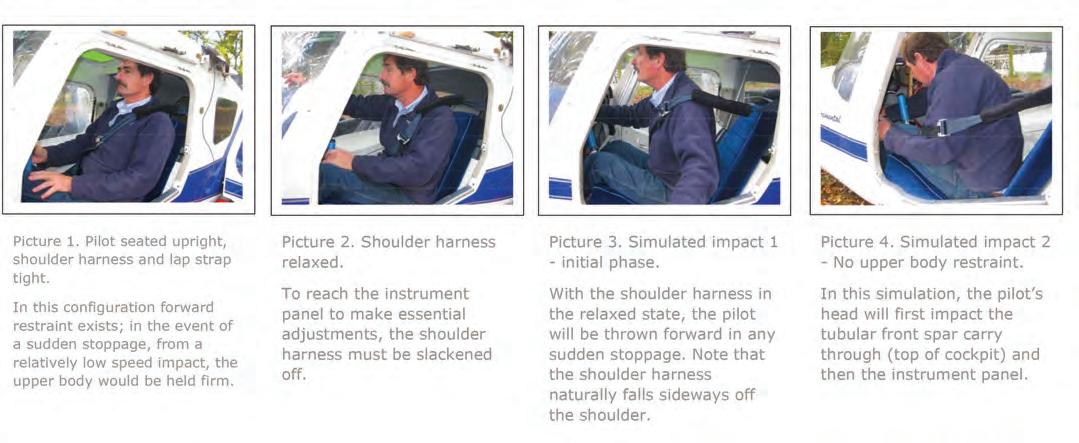 Picture 1. Pilot seated upright, shoulder harness and lap strap tight.

In this configuration forward restraint exists; in the event of a sudden stoppage, from a relatively low speed impact, the upper body would be held firm.

Picture 2. Shoulder harness relaxed.

To reach the instrument panel to make essential adjustments, the shoulder harness must be slackened off.

Picture 3. Simulated impact 1 - initial phase.

With the shoulder harness in the relaxed state, the pilot will be thrown forward in any sudden stoppage. Note that the shoulder harness naturally falls sideways off the shoulder.

Picture 4. Simulated impact 2 - No upper body restraint.

In this simulation, the pilot's head will first impact the tubular front spar carry through (top of cockpit) and then the instrument panel.