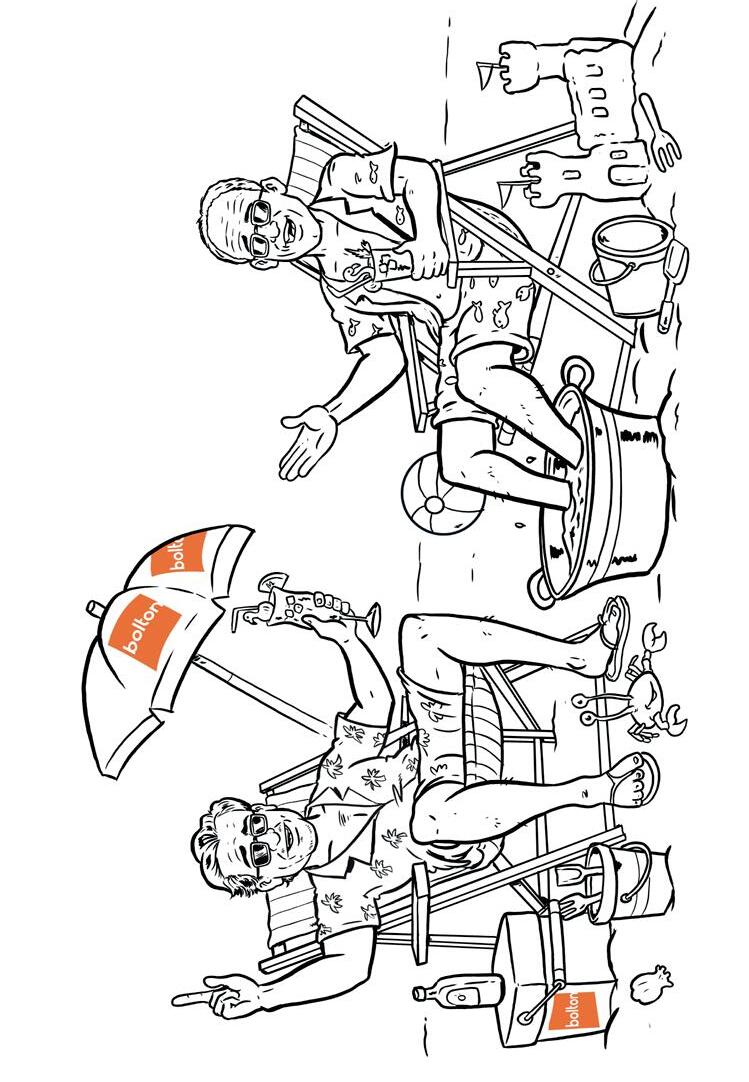 bolton
bolton
bolton