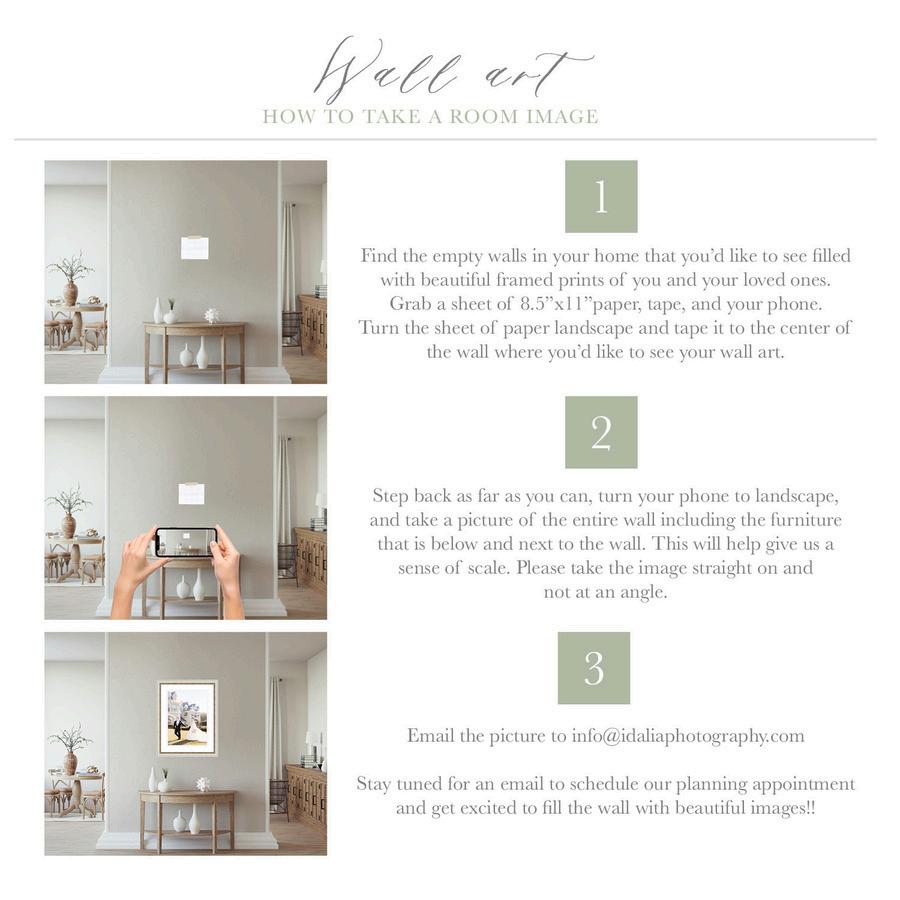 Wall art
HOW TO TAKE A ROOM IMAGE

1

Find the empty walls in your home that you'd like to see filled with beautiful framed prints of you and your loved ones. Grab a sheet of 8.5"x11"paper, tape, and your phone. Turn the sheet of paper landscape and tape it to the center of the wall where you'd like to see your wall art.

2

Step back as far as you can, turn your phone to landscape, and take a picture of the entire wall including the furniture that is below and next to the wall. This will help give us a sense of scale. Please take the image straight on and not at an angle.

3

Email the picture to info@idaliaphotography.com

Stay tuned for an email to schedule our planning appointment and get excited to fill the wall with beautiful images!!