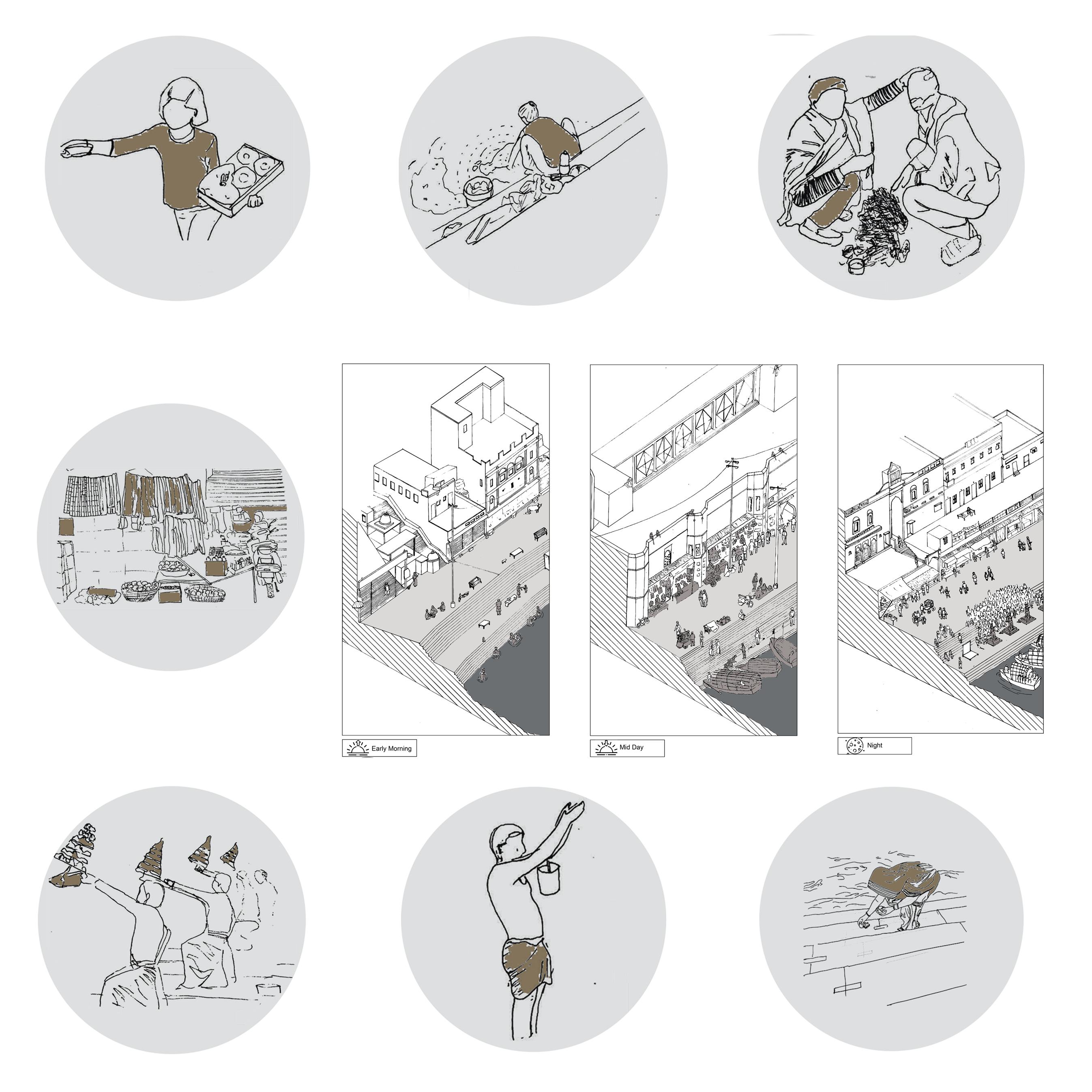 Early Morning

Mid Day

Night