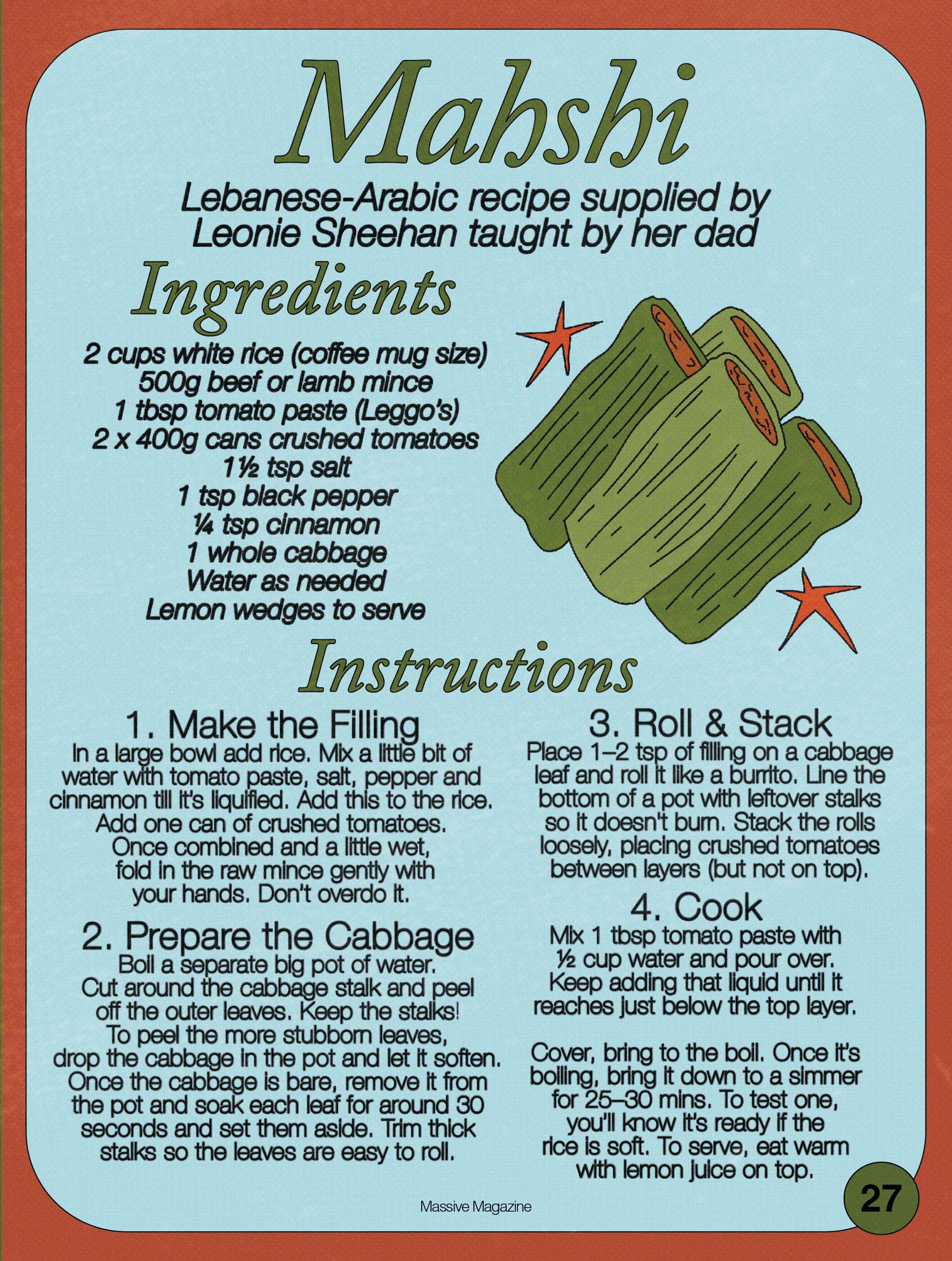 Mahshi

Lebanese-Arabic recipe supplied by Leonie Sheehan taught by her dad

Ingredients

2 cups white rice (coffee mug size)
500g beef or lamb mince
1 tbsp tomato paste (Leggo's)
2 x 400g cans crushed tomatoes
1½ tsp salt
1 tsp black pepper
¼ tsp cinnamon
1 whole cabbage
Water as needed
Lemon wedges to serve

Instructions

1. Make the Filling
In a large bowl add rice. Mix a little bit of water with tomato paste, salt, pepper and cinnamon till it's liquified. Add this to the rice. Add one can of crushed tomatoes. Once combined and a little wet, fold in the raw mince gently with your hands. Don't overdo it.

2. Prepare the Cabbage
Boil a separate big pot of water. Cut around the cabbage stalk and peel off the outer leaves. Keep the stalks! To peel the more stubborn leaves, drop the cabbage in the pot and let it soften. Once the cabbage is bare, remove it from the pot and soak each leaf for around 30 seconds and set them aside. Trim thick stalks so the leaves are easy to roll.

3. Roll & Stack
Place 1–2 tsp of filling on a cabbage leaf and roll it like a burrito. Line the bottom of a pot with leftover stalks so it doesn't burn. Stack the rolls loosely, placing crushed tomatoes between layers (but not on top).

4. Cook
Mix 1 tbsp tomato paste with ½ cup water and pour over. Keep adding that liquid until it reaches just below the top layer.

Cover, bring to the boil. Once it's boiling, bring it down to a simmer for 25–30 mins. To test one, you'll know it's ready if the rice is soft. To serve, eat warm with lemon juice on top.

Massive Magazine

27