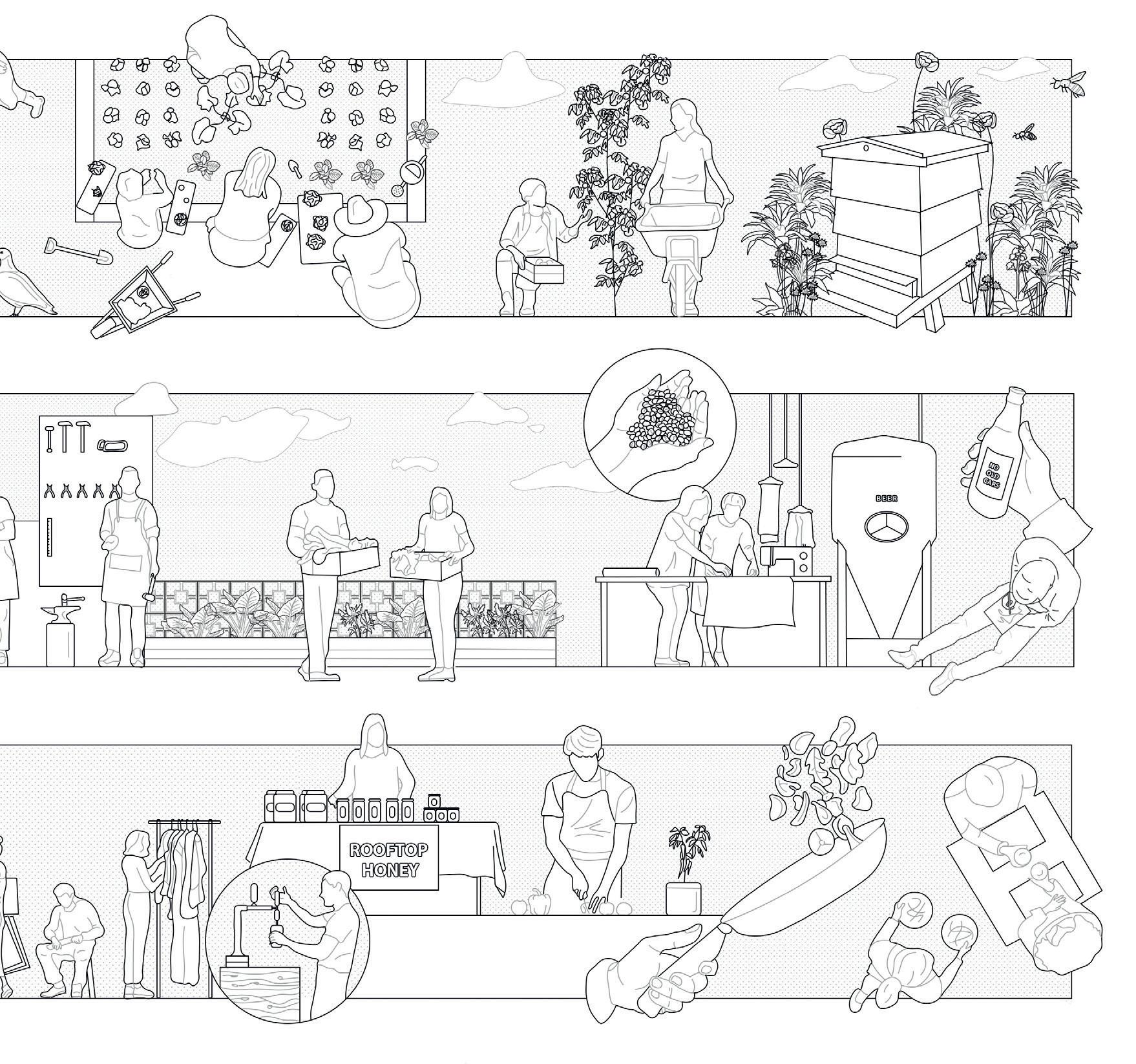 BEER

NO OLD CARS

ROOFTOP HONEY