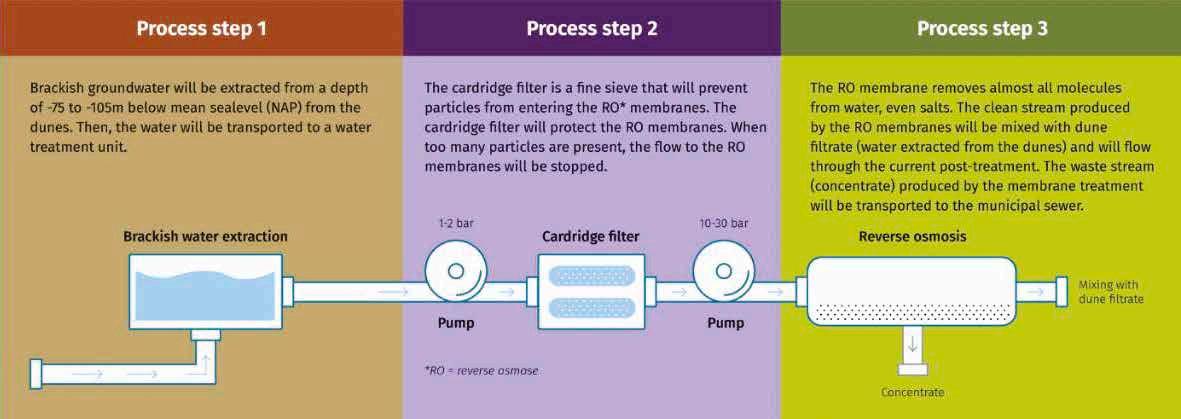 Process step 1

Brackish groundwater will be extracted from a depth of -75 to -105m below mean sealevel (NAP) from the dunes. Then, the water will be transported to a water treatment unit.

Brackish water extraction

Process step 2

The cardridge filter is a fine sieve that will prevent particles from entering the RO* membranes. The cardridge filter will protect the RO membranes. When too many particles are present, the flow to the RO membranes will be stopped.

1-2 bar

Pump

Cardridge filter

10-30 bar

Pump

*RO = reverse osmose

Process step 3

The RO membrane removes almost all molecules from water, even salts. The clean stream produced by the RO membranes will be mixed with dune filtrate (water extracted from the dunes) and will flow through the current post-treatment. The waste stream (concentrate) produced by the membrane treatment will be transported to the municipal sewer.

Reverse osmosis

Mixing with dune filtrate

Concentrate