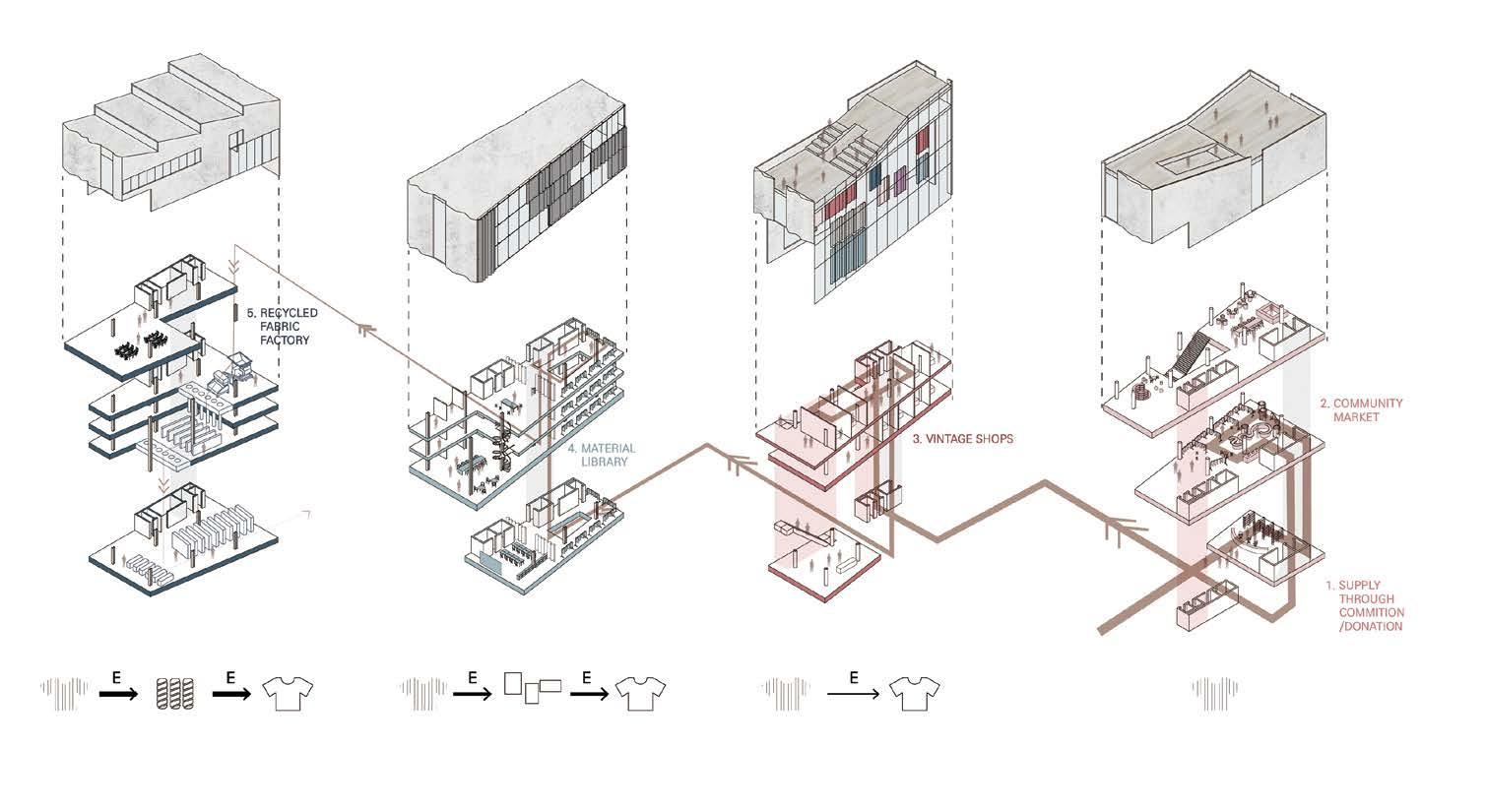 5. RECYCLED FABRIC FACTORY

4. MATERIAL LIBRARY

3. VINTAGE SHOPS

2. COMMUNITY MARKET

1. SUPPLY THROUGH COMMITION /DONATION

E E

E E

E