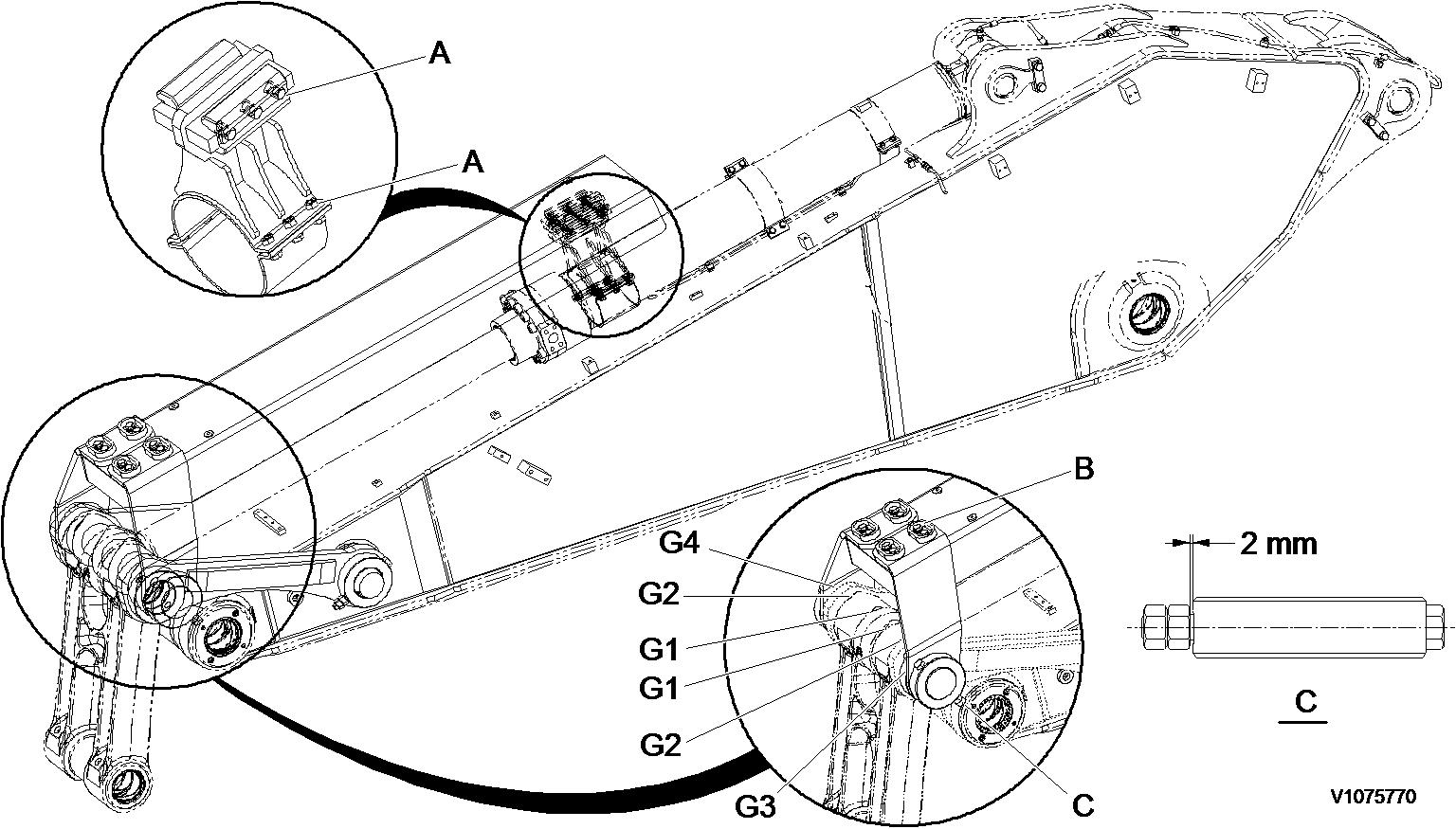 A

A

B

G4

G2

G1

G1

G2

G3

C

2 mm

C

V1075770