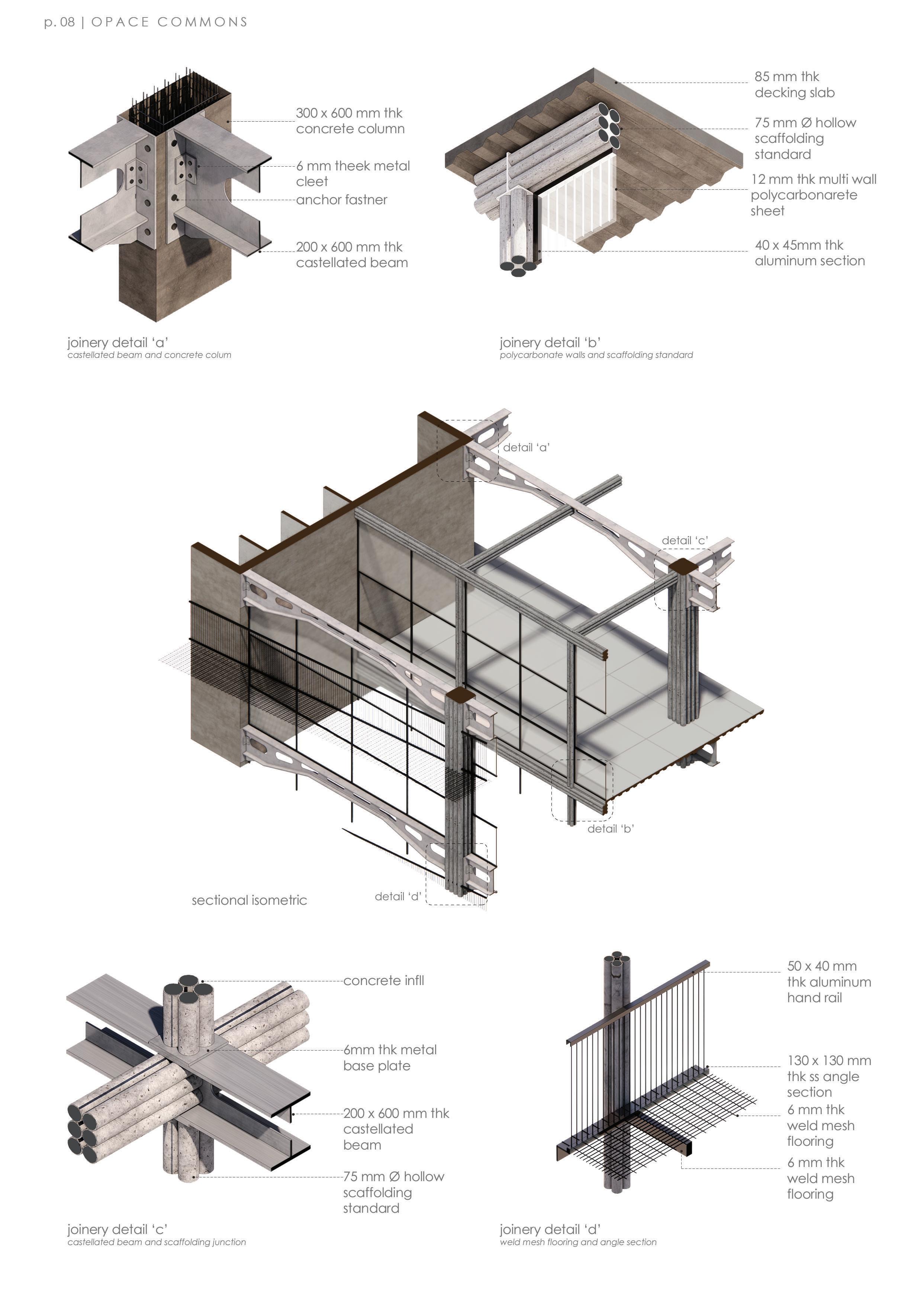 p. 08 | OPACE COMMONS

300 x 600 mm thk concrete column

6 mm theek metal cleet

anchor fastner

200 x 600 mm thk castellated beam

joinery detail 'a'
castellated beam and concrete colum

85 mm thk decking slab

75 mm Ø hollow scaffolding standard

12 mm thk multi wall polycarbonarete sheet

40 x 45mm thk aluminum section

joinery detail 'b'
polycarbonate walls and scaffolding standard

detail 'a'

detail 'c'

detail 'b'

detail 'd'

sectional isometric

concrete infll

6mm thk metal base plate

200 x 600 mm thk castellated beam

75 mm Ø hollow scaffolding standard

joinery detail 'c'
castellated beam and scaffolding junction

50 x 40 mm thk aluminum hand rail

130 x 130 mm thk ss angle section

6 mm thk weld mesh flooring

6 mm thk weld mesh flooring

joinery detail 'd'
weld mesh flooring and angle section