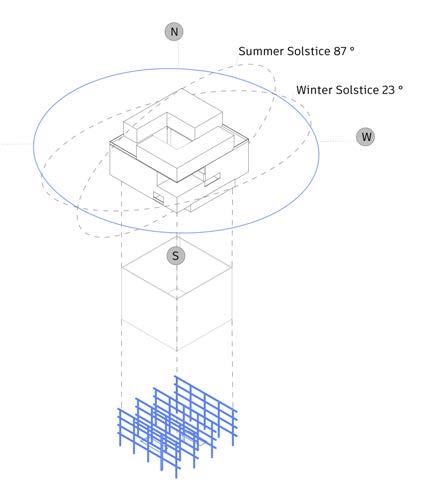 N

Summer Solstice 87 °

Winter Solstice 23 °

W

S