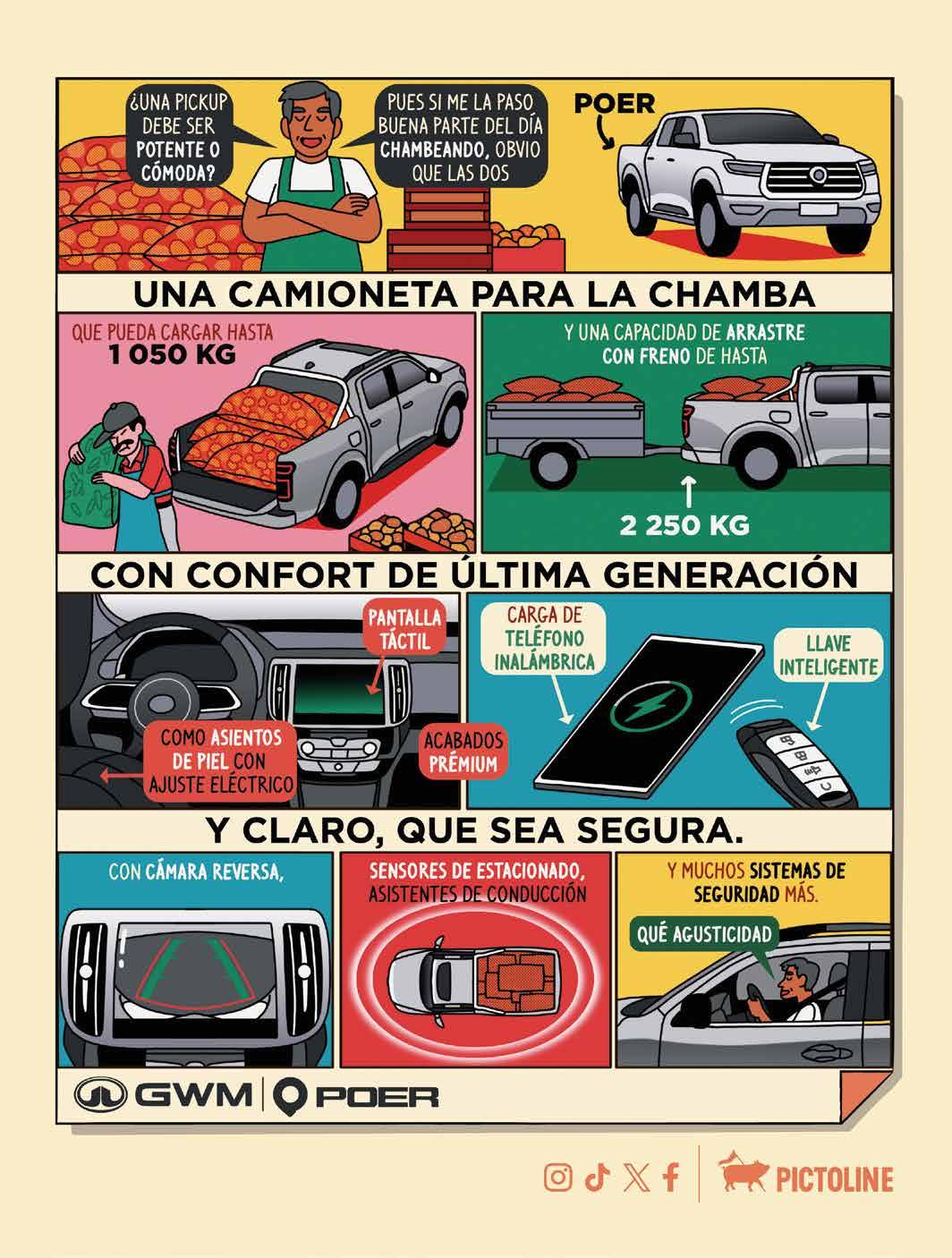 ¿UNA PICKUP DEBE SER POTENTE O CÓMODA?

PUES SI ME LA PASO BUENA PARTE DEL DÍA CHAMBEANDO, OBVIO QUE LAS DOS

POER

UNA CAMIONETA PARA LA CHAMBA

QUE PUEDA CARGAR HASTA 1 050 KG

Y UNA CAPACIDAD DE ARRASTRE CON FRENO DE HASTA

2 250 KG

CON CONFORT DE ÚLTIMA GENERACIÓN

PANTALLA TÁCTIL

COMO ASIENTOS DE PIEL CON AJUSTE ELÉCTRICO

ACABADOS PRÉMIUM

CARGA DE TELÉFONO INALÁMBRICA

LLAVE INTELIGENTE

Y CLARO, QUE SEA SEGURA.

CON CÁMARA REVERSA,

SENSORES DE ESTACIONADO, ASISTENTES DE CONDUCCIÓN

Y MUCHOS SISTEMAS DE SEGURIDAD MÁS.

QUÉ AGUSTICIDAD

GWM | POER

PICTOLINE