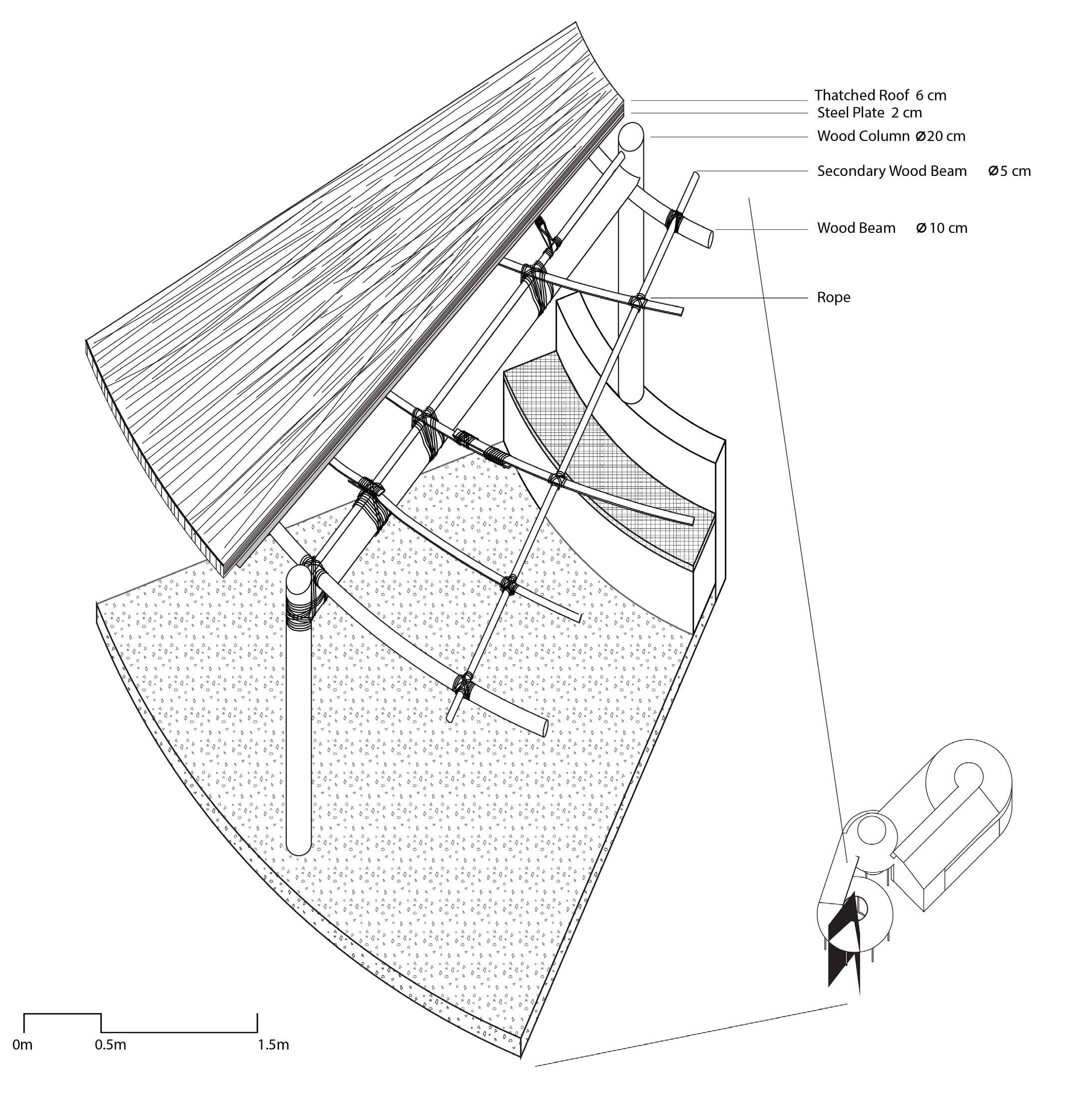 Thatched Roof 6 cm
Steel Plate 2 cm
Wood Column Ø20 cm
Secondary Wood Beam Ø5 cm
Wood Beam Ø10 cm
Rope

0m
0.5m
1.5m