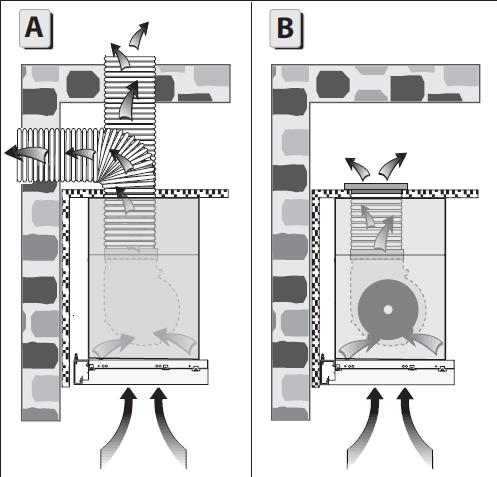 A

B