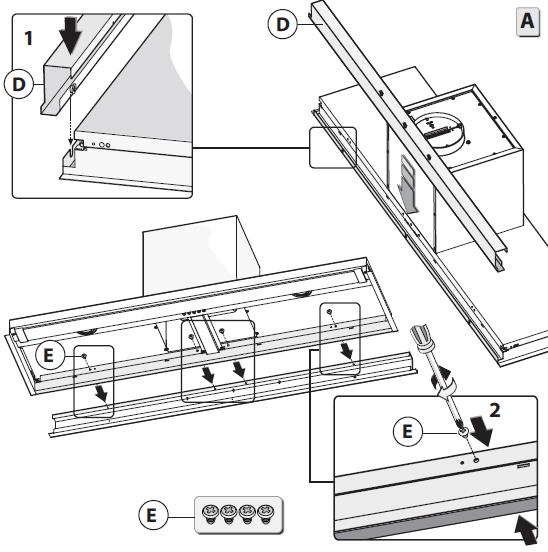 1
D
D
A
E
E
2
E