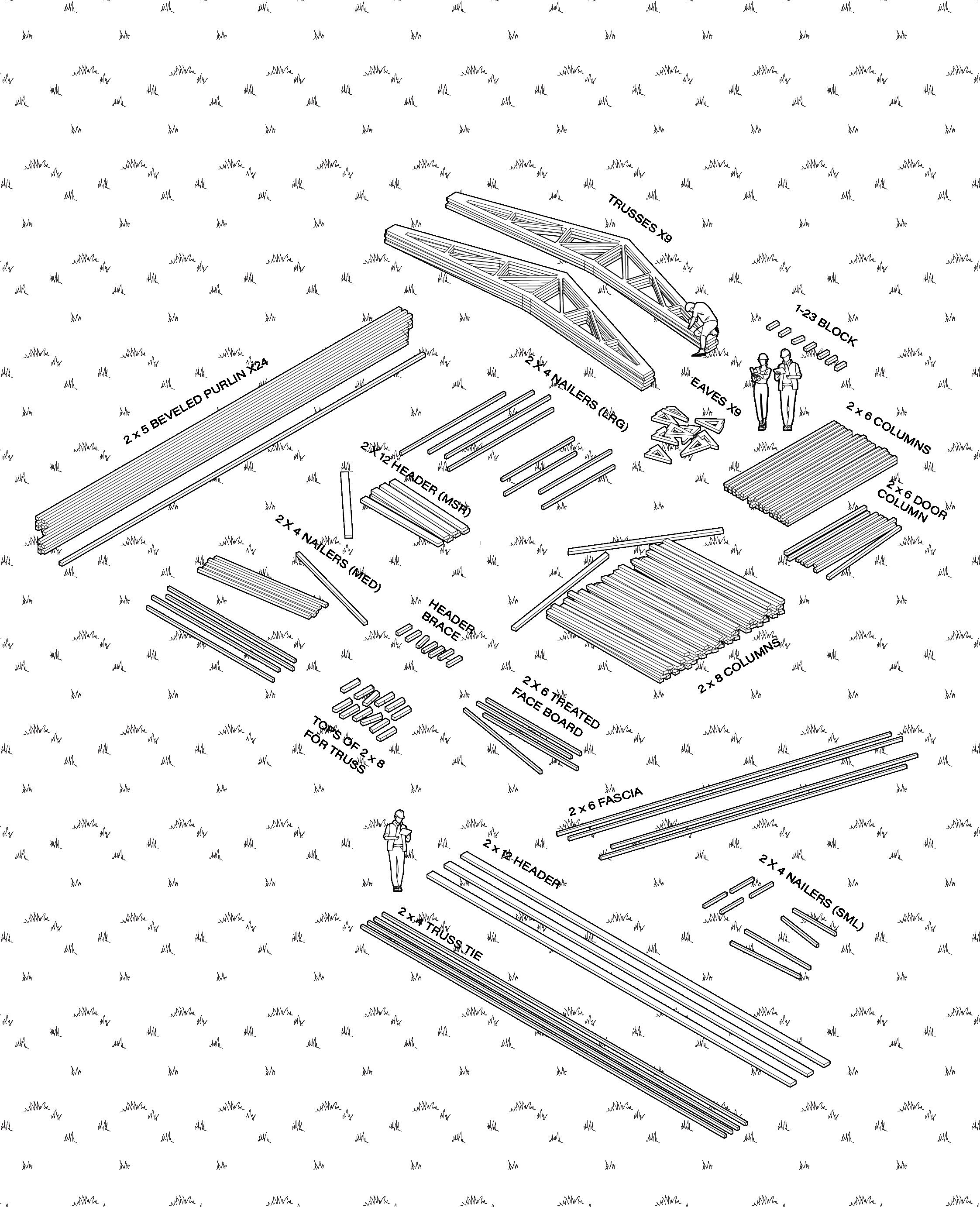 TRUSSES X9

1-23 BLOCK

2 x 5 BEVELED PURLIN X24

2 X 4 NAILERS (LRG)

EAVES X9

2 x 6 COLUMNS

2 X 12 HEADER (MSR)

2 x 6 DOOR COLUMN

2 X 4 NAILERS (MED)

HEADER BRACE

2 x 8 COLUMNS

2 X 6 TREATED FACE BOARD

TOPS OF 2 x 8 FOR TRUSS

2 x 6 FASCIA

2 x 12 HEADER

2 X 4 NAILERS (SML)

2 x 4 TRUSS TIE