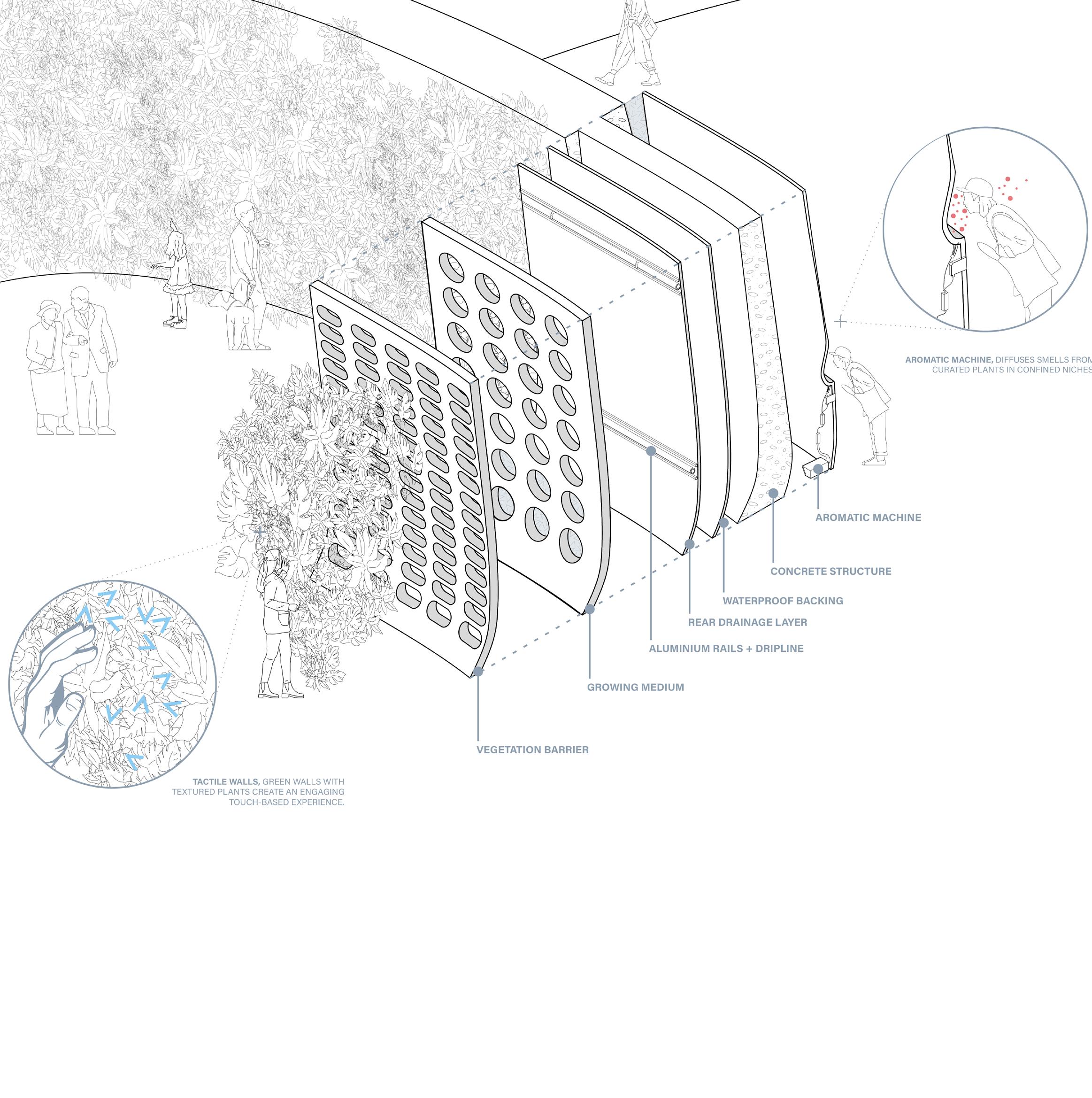 AROMATIC MACHINE, DIFFUSES SMELLS FROM CURATED PLANTS IN CONFINED NICHES

AROMATIC MACHINE

CONCRETE STRUCTURE

WATERPROOF BACKING

REAR DRAINAGE LAYER

ALUMINIUM RAILS + DRIPLINE

GROWING MEDIUM

VEGETATION BARRIER

TACTILE WALLS, GREEN WALLS WITH TEXTURED PLANTS CREATE AN ENGAGING TOUCH-BASED EXPERIENCE.