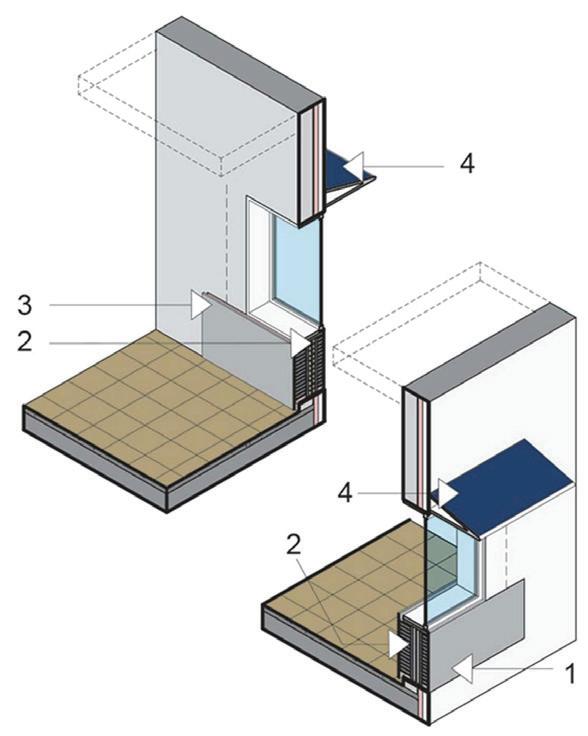 4
3
2
4
2
1