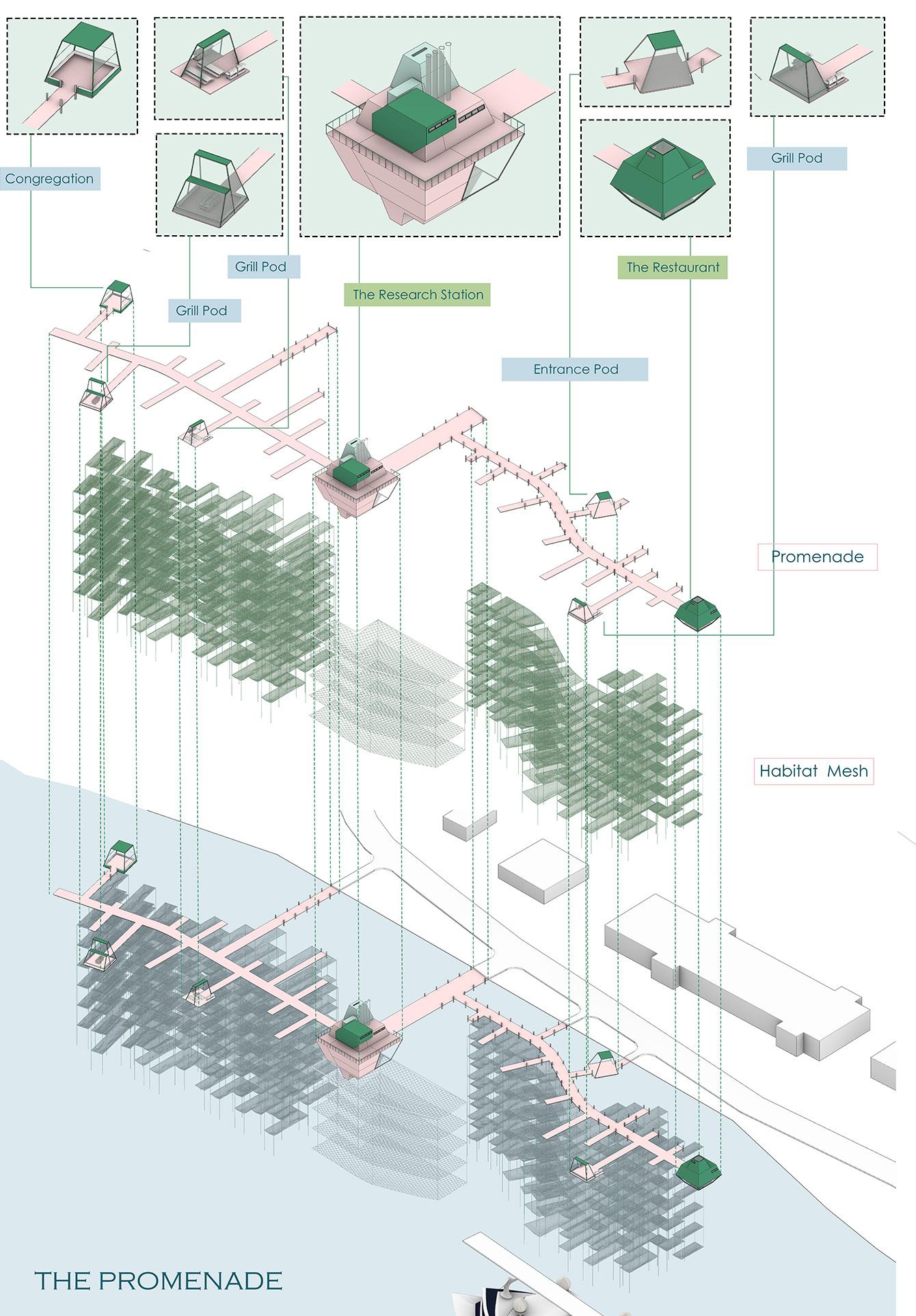 Congregation

Grill Pod

Grill Pod

The Research Station

Entrance Pod

The Restaurant

Grill Pod

Promenade

Habitat Mesh

THE PROMENADE