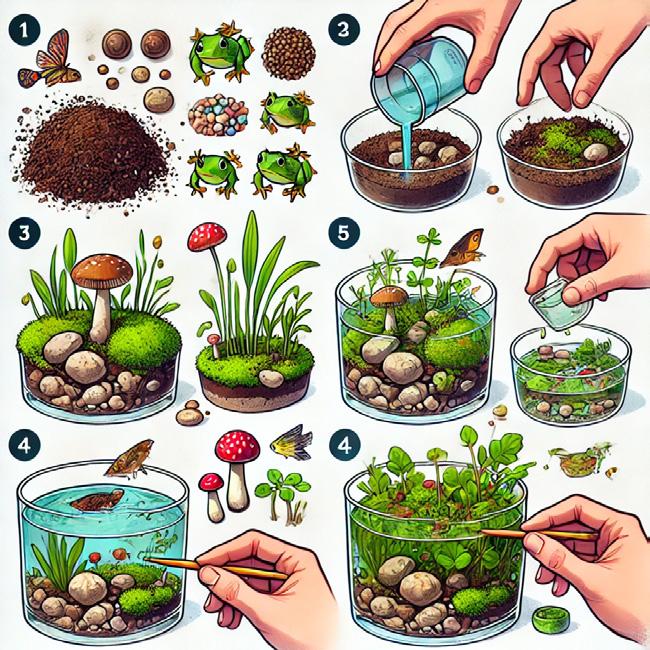 1

2

3

5

4

4