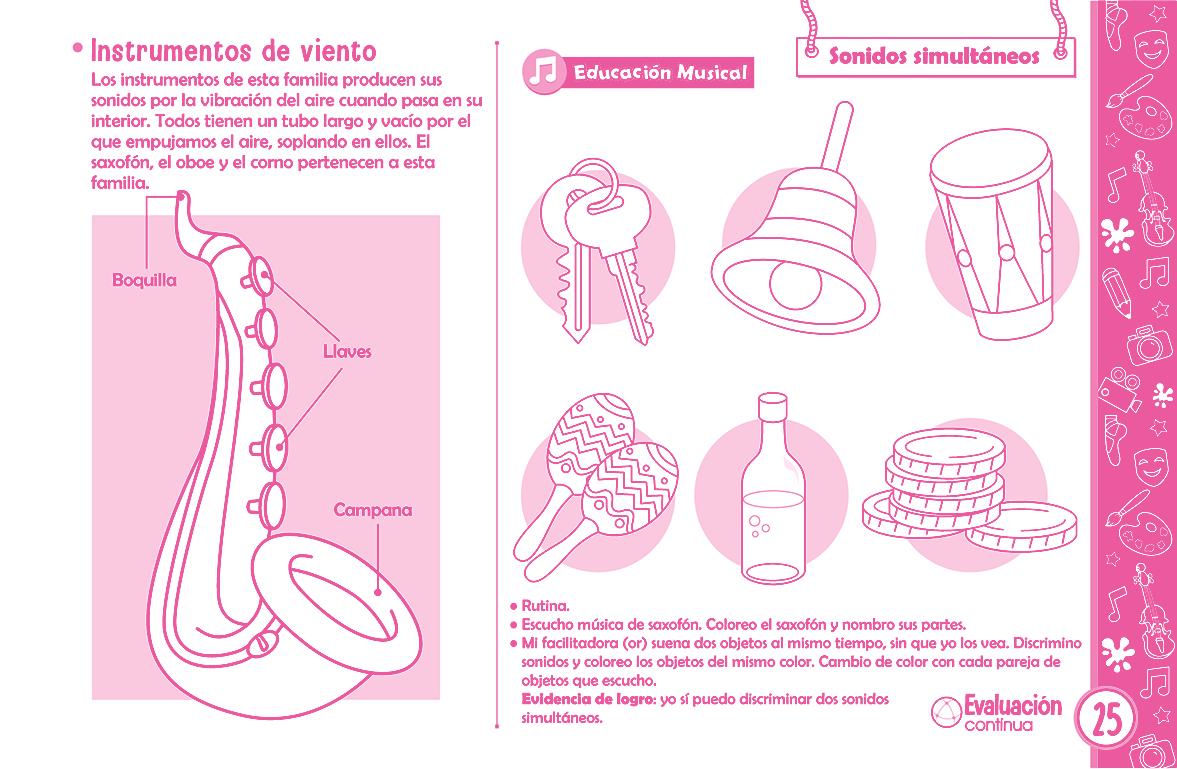 • Instrumentos de viento
Los instrumentos de esta familia producen sus sonidos por la vibración del aire cuando pasa en su interior. Todos tienen un tubo largo y vacío por el que empujamos el aire, soplando en ellos. El saxofón, el oboe y el corno pertenecen a esta familia.

Boquilla
Llaves
Campana

Educación Musical

Sonidos simultáneos

• Rutina.
• Escucho música de saxofón. Coloreo el saxofón y nombro sus partes.
• Mi facilitadora (or) suena dos objetos al mismo tiempo, sin que yo los vea. Discrimino sonidos y coloreo los objetos del mismo color. Cambio de color con cada pareja de objetos que escucho.
Evidencia de logro: yo sí puedo discriminar dos sonidos simultáneos.

Evaluación continua

25