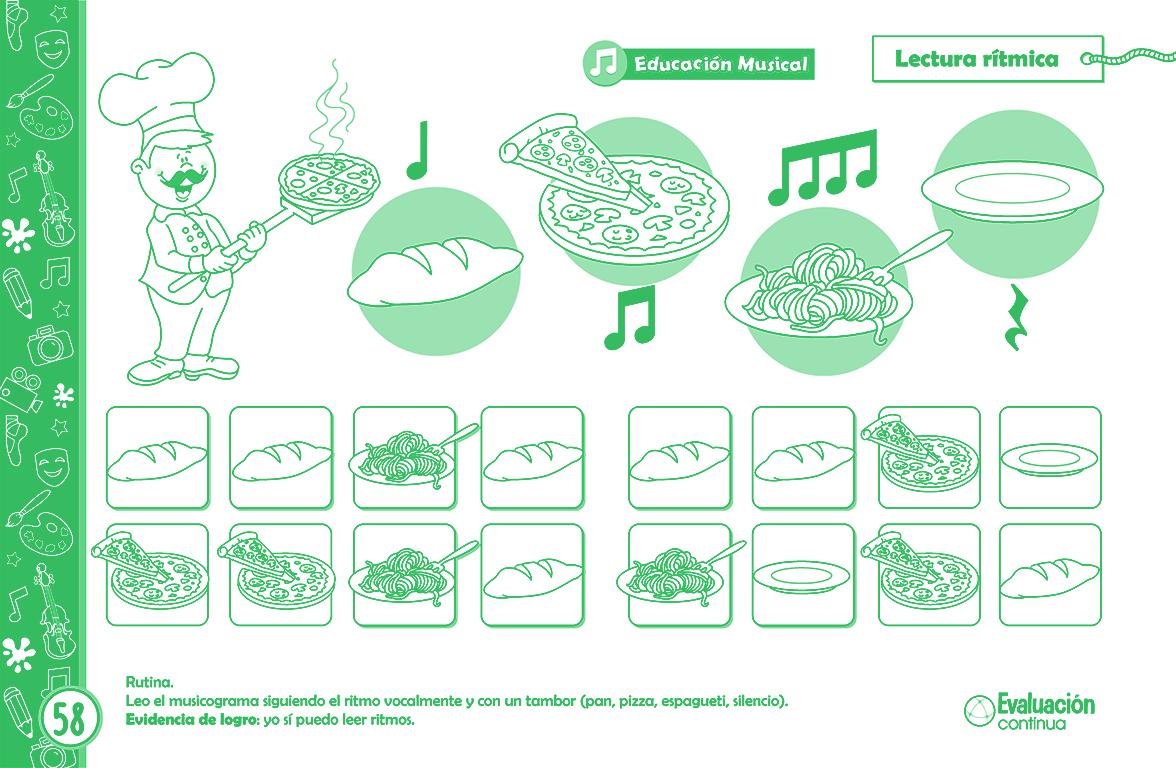 Educación Musical

Lectura rítmica

Rutina.
Leo el musicograma siguiendo el ritmo vocalmente y con un tambor (pan, pizza, espagueti, silencio).
Evidencia de logro: yo sí puedo leer ritmos.

58

Evaluación continua