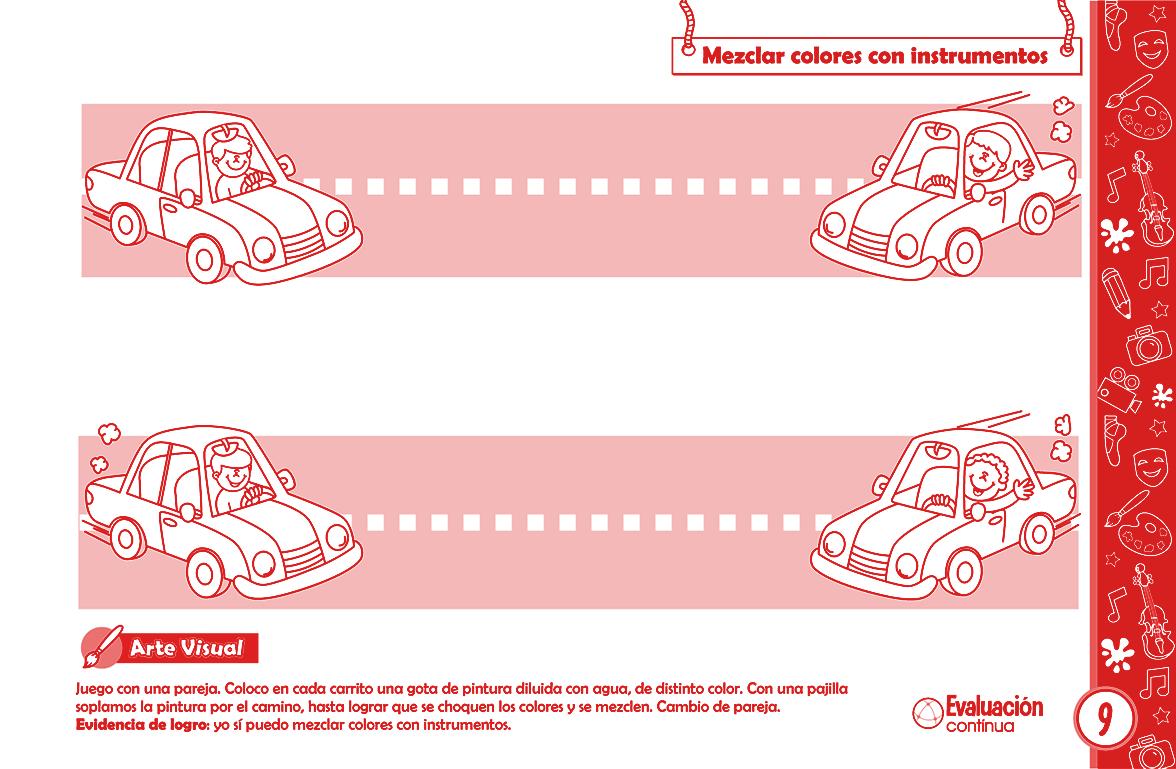 Mezclar colores con instrumentos

Arte Visual

Juego con una pareja. Coloco en cada carrito una gota de pintura diluida con agua, de distinto color. Con una pajilla soplamos la pintura por el camino, hasta lograr que se choquen los colores y se mezclen. Cambio de pareja.
Evidencia de logro: yo sí puedo mezclar colores con instrumentos.

Evaluación continua

9