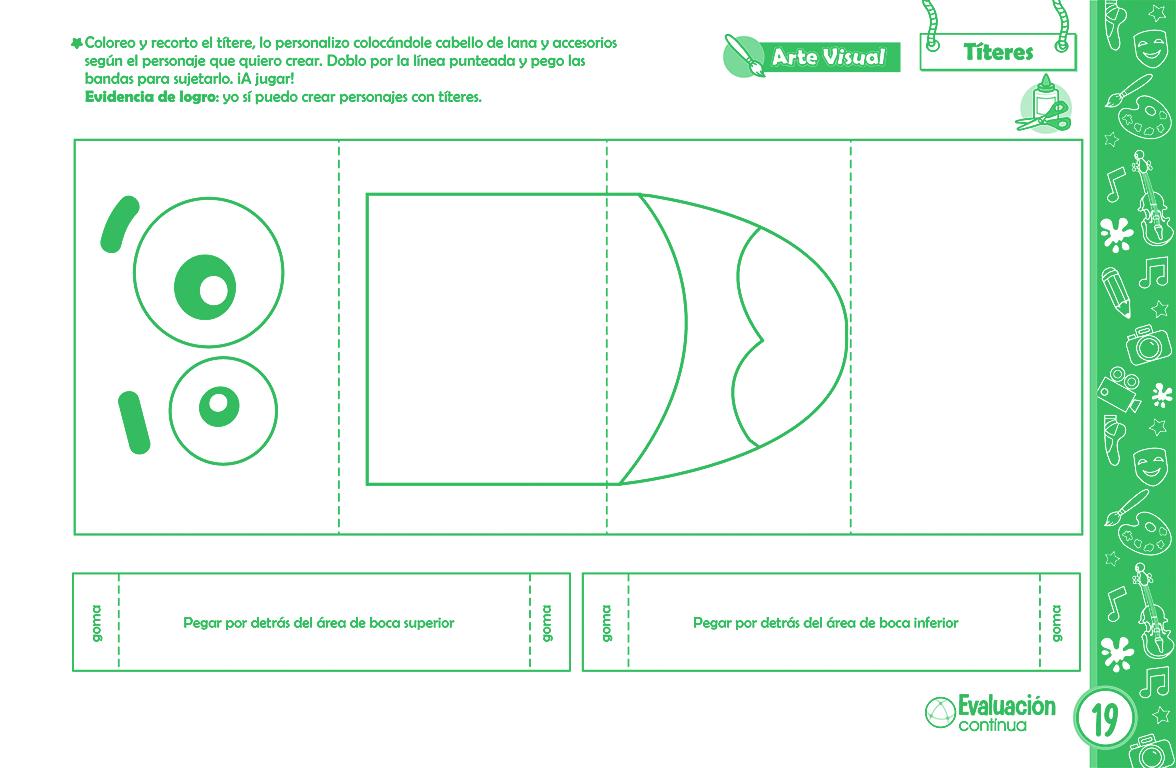 Coloreo y recorto el títere, lo personalizo colocándole cabello de lana y accesorios según el personaje que quiero crear. Doblo por la línea punteada y pego las bandas para sujetarlo. ¡A jugar!
Evidencia de logro: yo sí puedo crear personajes con títeres.

Arte Visual

Títeres

goma

Pegar por detrás del área de boca superior

goma

goma

Pegar por detrás del área de boca inferior

goma

Evaluación continua

19