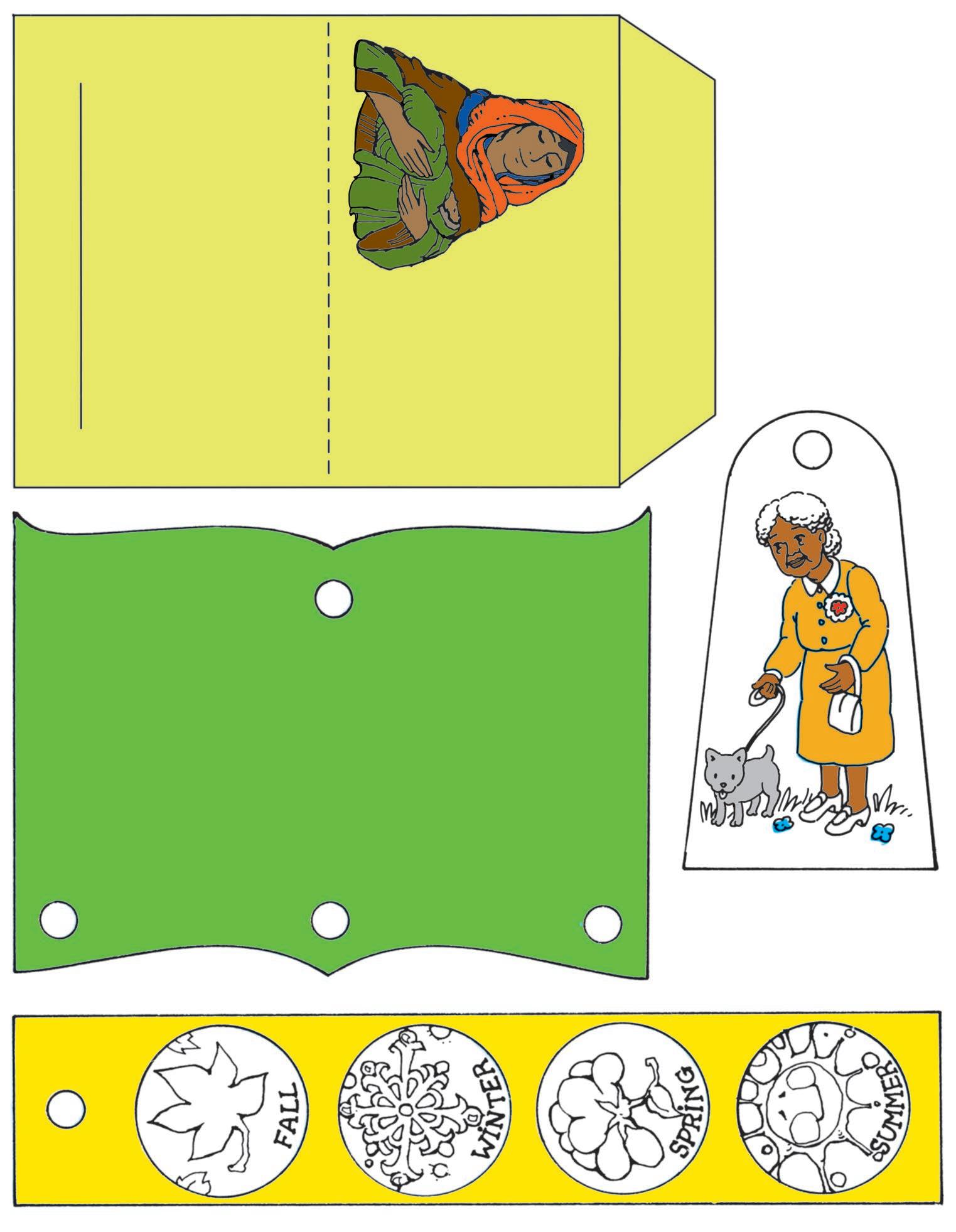 FALL

WINTER

SPRING

SUMMER