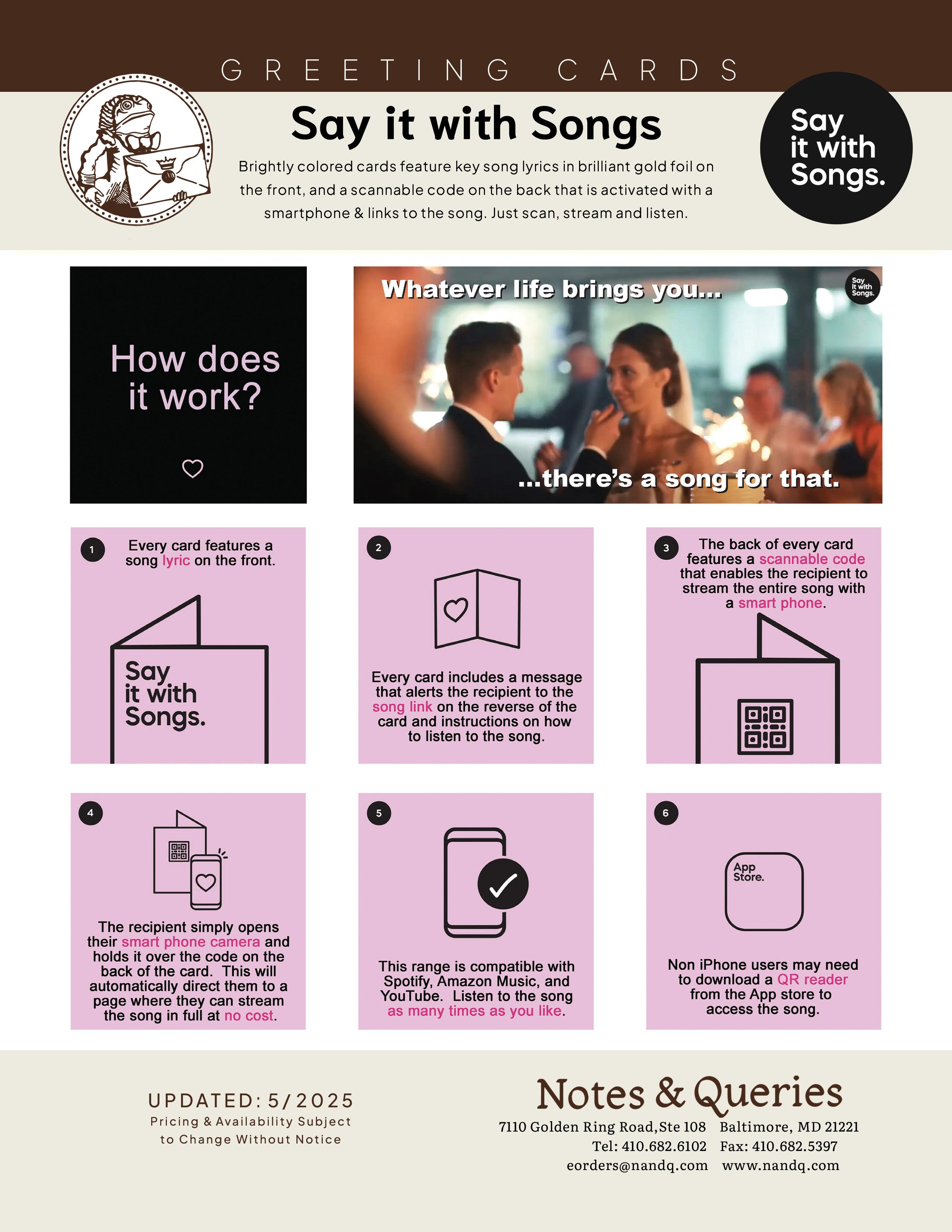 GREETING CARDS

Say it with Songs

Brightly colored cards feature key song lyrics in brilliant gold foil on the front, and a scannable code on the back that is activated with a smartphone & links to the song. Just scan, stream and listen.

Say it with Songs.

How does it work?

Whatever life brings you...

Say it with Songs.

...there's a song for that.

1 Every card features a song lyric on the front.

Say it with Songs.

2

Every card includes a message that alerts the recipient to the song link on the reverse of the card and instructions on how to listen to the song.

3 The back of every card features a scannable code that enables the recipient to stream the entire song with a smart phone.

4

The recipient simply opens their smart phone camera and holds it over the code on the back of the card. This will automatically direct them to a page where they can stream the song in full at no cost.

5

This range is compatible with Spotify, Amazon Music, and YouTube. Listen to the song as many times as you like.

6

App Store.

Non iPhone users may need to download a QR reader from the App store to access the song.

UPDATED: 5/2025
Pricing & Availability Subject to Change Without Notice

Notes & Queries
7110 Golden Ring Road,Ste 108 Baltimore, MD 21221
Tel: 410.682.6102 Fax: 410.682.5397
eorders@nandq.com www.nandq.com