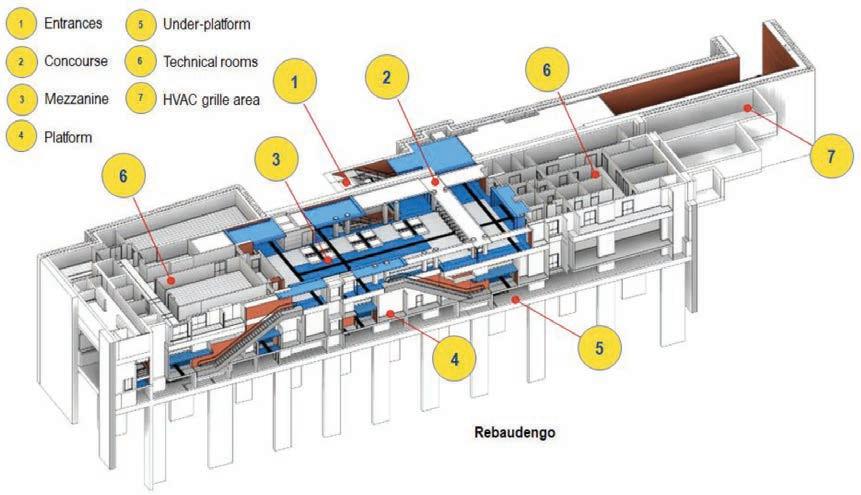 1 Entrances
2 Concourse
3 Mezzanine
4 Platform
5 Under-platform
6 Technical rooms
7 HVAC grille area

1
2
6
3
6
7
4
5

Rebaudengo