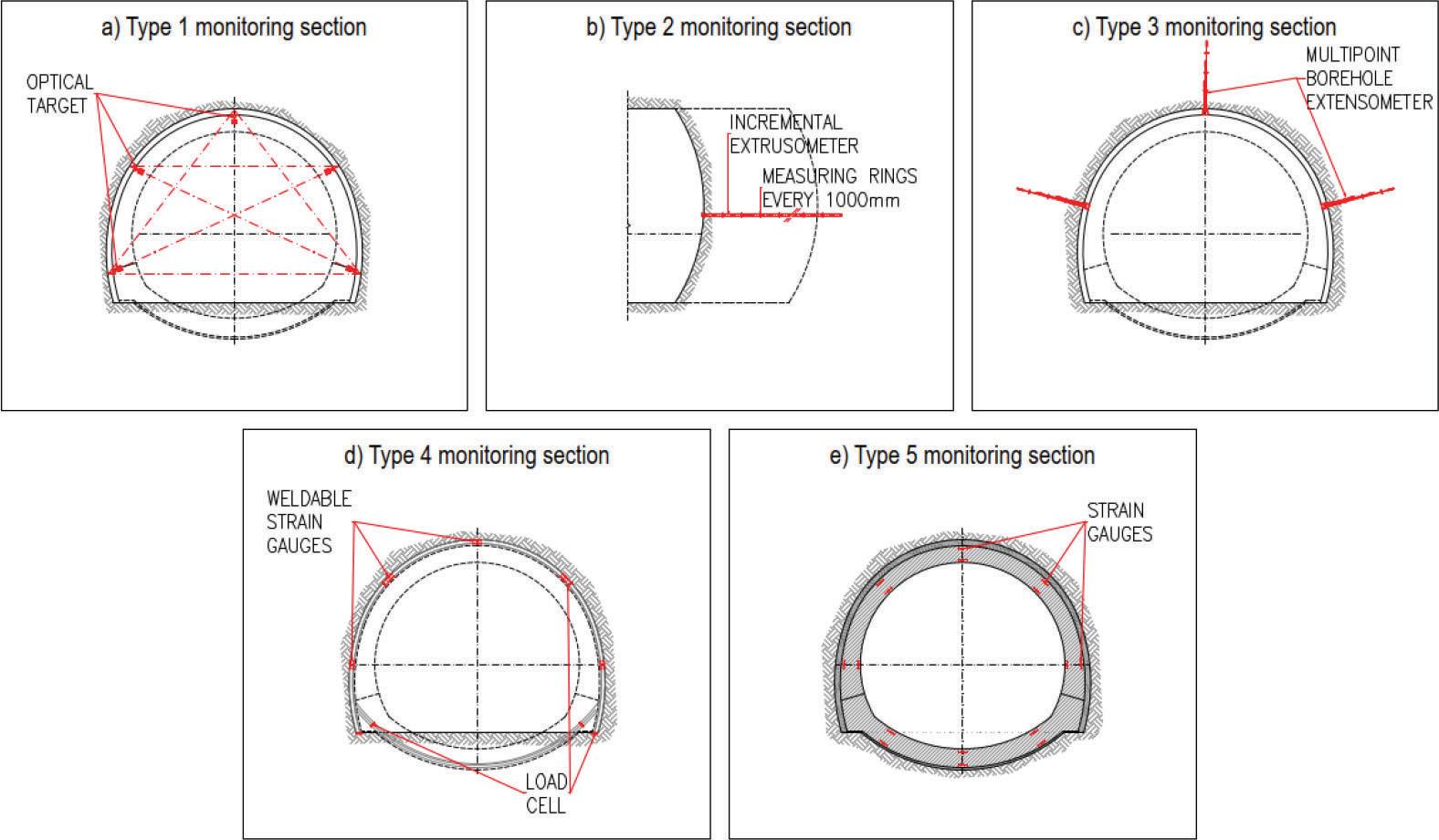 a) Type 1 monitoring section

OPTICAL TARGET

b) Type 2 monitoring section

INCREMENTAL EXTRUSOMETER

MEASURING RINGS EVERY 1000mm

c) Type 3 monitoring section

MULTIPOINT BOREHOLE EXTENSOMETER

d) Type 4 monitoring section

WELDABLE STRAIN GAUGES

LOAD CELL

e) Type 5 monitoring section

STRAIN GAUGES