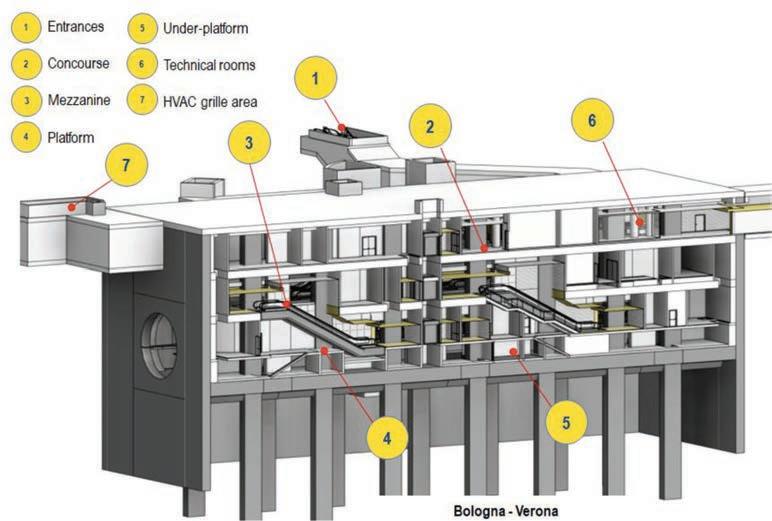 1 Entrances
2 Concourse
3 Mezzanine
4 Platform
5 Under-platform
6 Technical rooms
7 HVAC grille area

1
2
3
6
7
4
5

Bologna - Verona