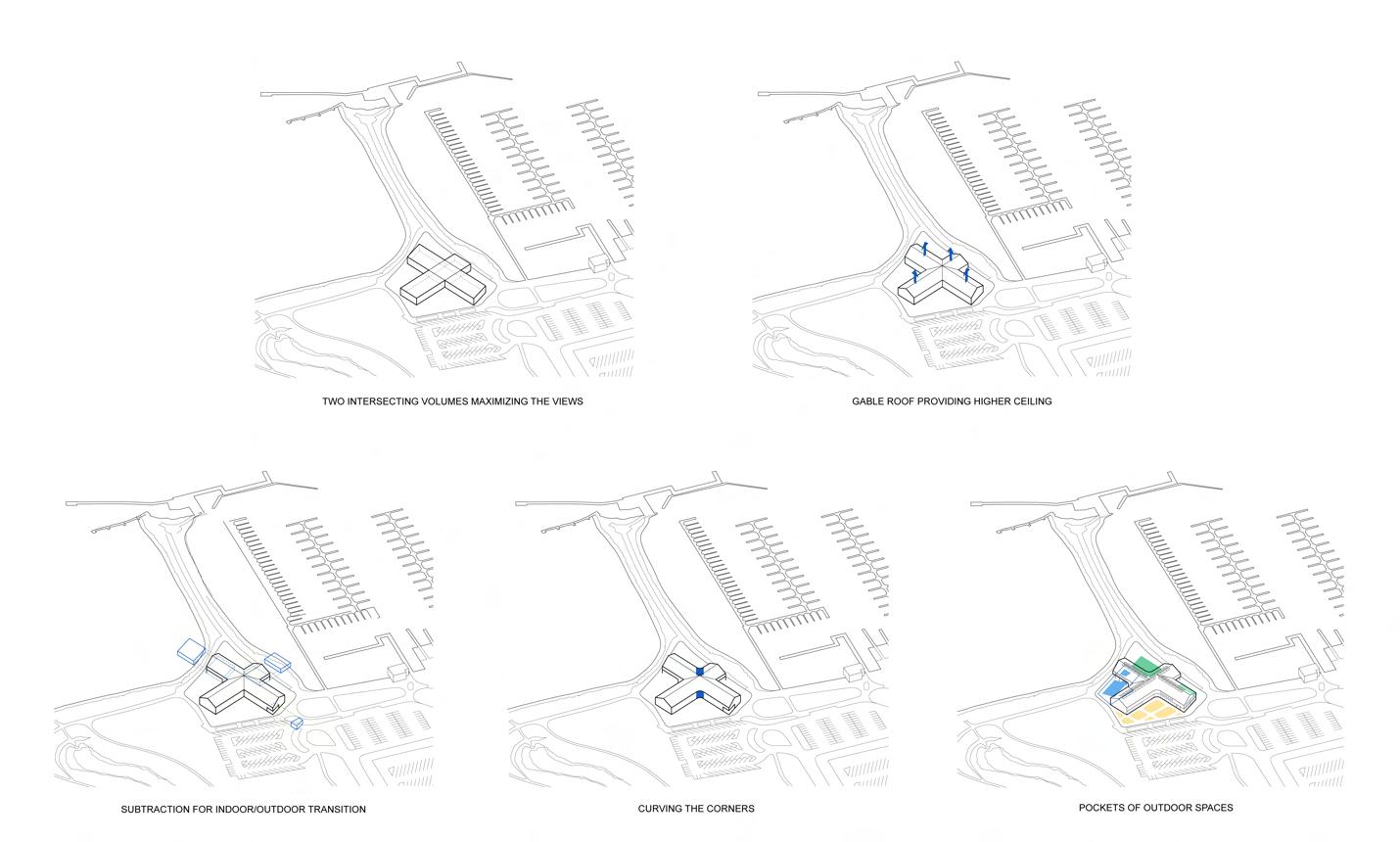 TWO INTERSECTING VOLUMES MAXIMIZING THE VIEWS

GABLE ROOF PROVIDING HIGHER CEILING

SUBTRACTION FOR INDOOR/OUTDOOR TRANSITION

CURVING THE CORNERS

POCKETS OF OUTDOOR SPACES