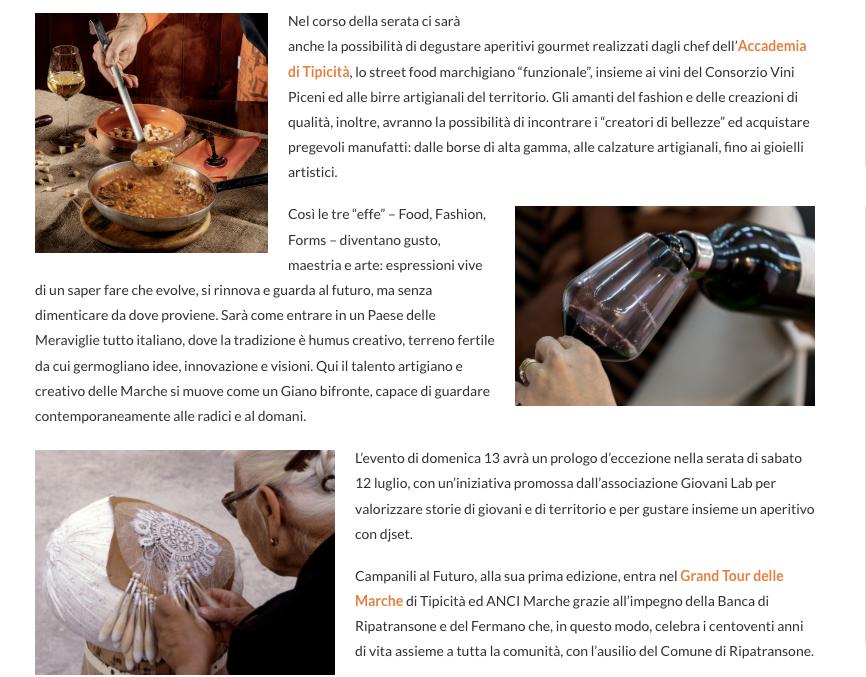 Nel corso della serata ci sarà anche la possibilità di degustare aperitivi gourmet realizzati dagli chef dell'Accademia di Tipicità, lo street food marchigiano "funzionale", insieme ai vini del Consorzio Vini Piceni ed alle birre artigianali del territorio. Gli amanti del fashion e delle creazioni di qualità, inoltre, avranno la possibilità di incontrare i "creatori di bellezze" ed acquistare pregevoli manufatti: dalle borse di alta gamma, alle calzature artigianali, fino ai gioielli artistici.

Così le tre "effe" – Food, Fashion, Forms – diventano gusto, maestria e arte: espressioni vive di un saper fare che evolve, si rinnova e guarda al futuro, ma senza dimenticare da dove proviene. Sarà come entrare in un Paese delle Meraviglie tutto italiano, dove la tradizione è humus creativo, terreno fertile da cui germogliano idee, innovazione e visioni. Qui il talento artigiano e creativo delle Marche si muove come un Giano bifronte, capace di guardare contemporaneamente alle radici e al domani.

L'evento di domenica 13 avrà un prologo d'eccezione nella serata di sabato 12 luglio, con un'iniziativa promossa dall'associazione Giovani Lab per valorizzare storie di giovani e di territorio e per gustare insieme un aperitivo con djset.

Campanili al Futuro, alla sua prima edizione, entra nel Grand Tour delle Marche di Tipicità ed ANCI Marche grazie all'impegno della Banca di Ripatransone e del Fermano che, in questo modo, celebra i centoventi anni di vita assieme a tutta la comunità, con l'ausilio del Comune di Ripatransone.