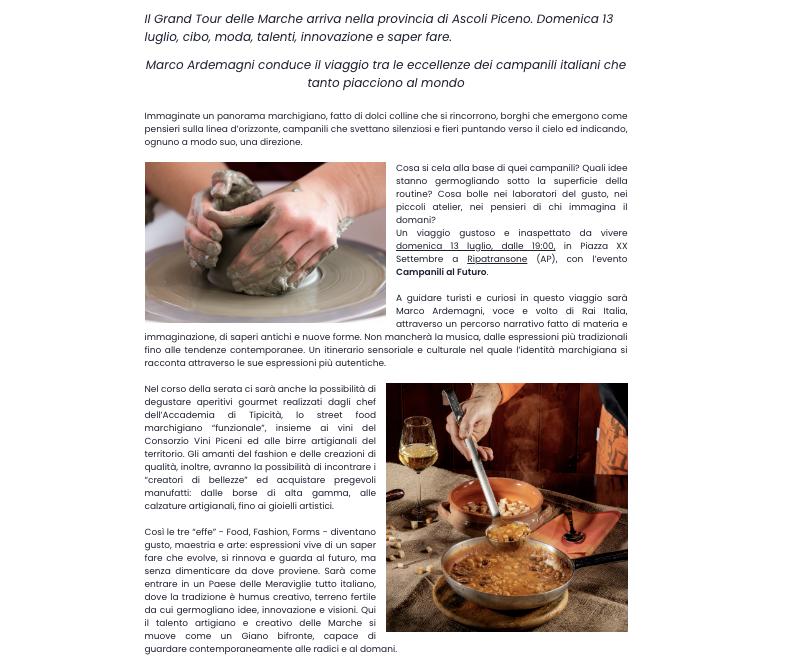 Il Grand Tour delle Marche arriva nella provincia di Ascoli Piceno. Domenica 13 luglio, cibo, moda, talenti, innovazione e saper fare.

Marco Ardemagni conduce il viaggio tra le eccellenze dei campanili italiani che tanto piacciono al mondo

Immaginate un panorama marchigiano, fatto di dolci colline che si rincorrono, borghi che emergono come pensieri sulla linea d'orizzonte, campanili che svettano silenziosi e fieri puntando verso il cielo ed indicando, ognuno a modo suo, una direzione.

Cosa si cela alla base di quei campanili? Quali idee stanno germogliando sotto la superficie della routine? Cosa bolle nei laboratori del gusto, nei piccoli atelier, nei pensieri di chi immagina il domani?
Un viaggio gustoso e inaspettato da vivere domenica 13 luglio, dalle 19:00, in Piazza XX Settembre a Ripatransone (AP), con l'evento Campanili al Futuro.

A guidare turisti e curiosi in questo viaggio sarà Marco Ardemagni, voce e volto di Rai Italia, attraverso un percorso narrativo fatto di materia e immaginazione, di saperi antichi e nuove forme. Non mancherà la musica, dalle espressioni più tradizionali fino alle tendenze contemporanee. Un itinerario sensoriale e culturale nel quale l'identità marchigiana si racconta attraverso le sue espressioni più autentiche.

Nel corso della serata ci sarà anche la possibilità di degustare aperitivi gourmet realizzati dagli chef dell'Accademia di Tipicità, lo street food marchigiano "funzionale", insieme ai vini del Consorzio Vini Piceni ed alle birre artigianali del territorio. Gli amanti del fashion e delle creazioni di qualità, inoltre, avranno la possibilità di incontrare i "creatori di bellezze" ed acquistare pregevoli manufatti: dalle borse di alta gamma, alle calzature artigianali, fino ai gioielli artistici.

Così le tre "effe" - Food, Fashion, Forms - diventano gusto, maestria e arte: espressioni vive di un saper fare che evolve, si rinnova e guarda al futuro, ma senza dimenticare da dove proviene. Sarà come entrare in un Paese delle Meraviglie tutto italiano, dove la tradizione è humus creativo, terreno fertile da cui germogliano idee, innovazione e visioni. Qui il talento artigiano e creativo delle Marche si muove come un Giano bifronte, capace di guardare contemporaneamente alle radici e al domani.