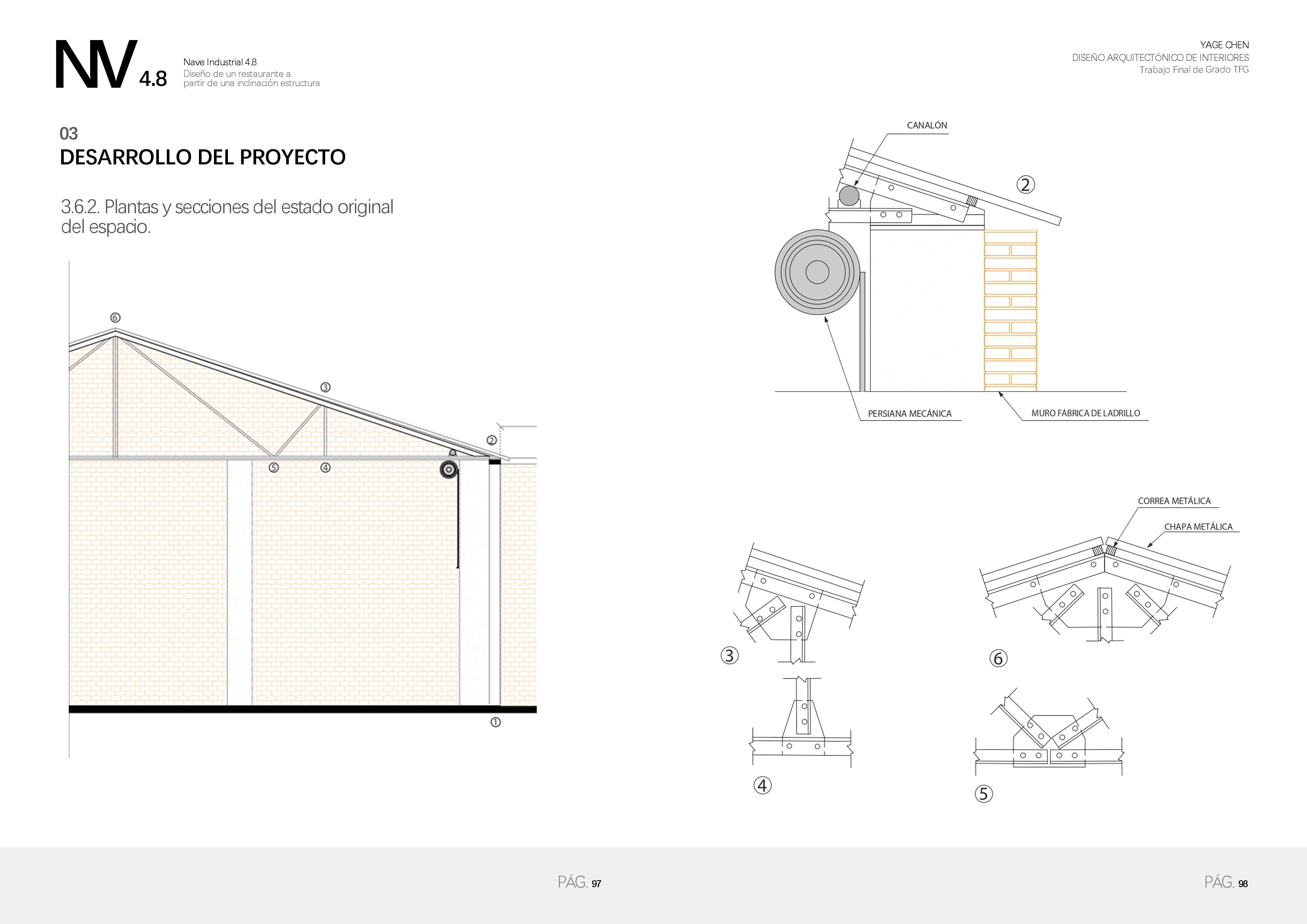 NV 4.8

Nave Industrial 4.8
Diseño de un restaurante a partir de una inclinación estructura

YAGE CHEN
DISEÑO ARQUITECTÓNICO DE INTERIORES
Trabajo Final de Grado TFG

03
DESARROLLO DEL PROYECTO

3.6.2. Plantas y secciones del estado original del espacio.

⑥
③
②
⑤
④
①

CANALÓN
②
PERSIANA MECÁNICA
MURO FÁBRICA DE LADRILLO

CORREA METÁLICA
CHAPA METÁLICA
③
⑥
④
⑤

PÁG. 97

PÁG. 98