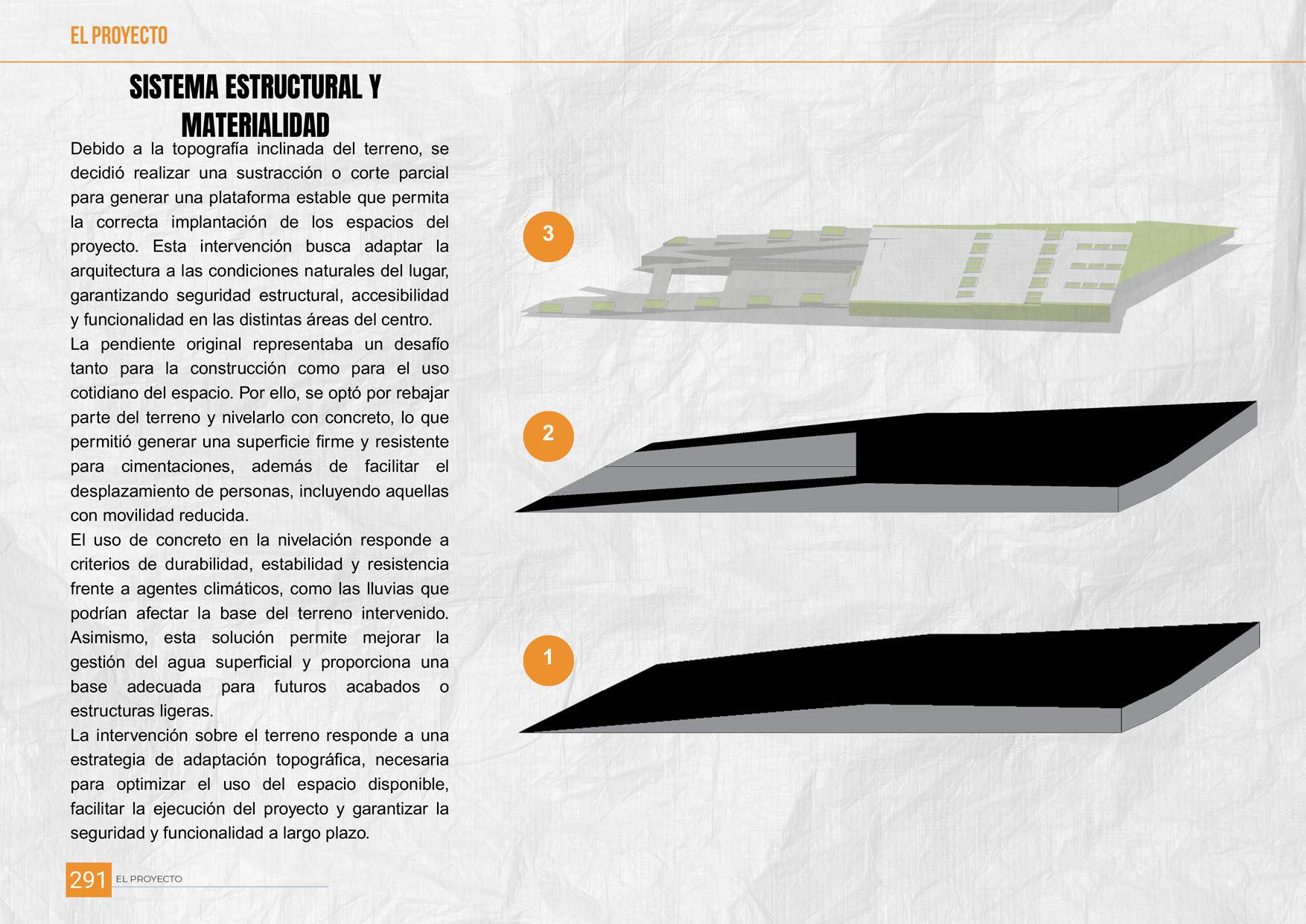 EL PROYECTO

SISTEMA ESTRUCTURAL Y MATERIALIDAD

Debido a la topografía inclinada del terreno, se decidió realizar una sustracción o corte parcial para generar una plataforma estable que permita la correcta implantación de los espacios del proyecto. Esta intervención busca adaptar la arquitectura a las condiciones naturales del lugar, garantizando seguridad estructural, accesibilidad y funcionalidad en las distintas áreas del centro.
La pendiente original representaba un desafío tanto para la construcción como para el uso cotidiano del espacio. Por ello, se optó por rebajar parte del terreno y nivelarlo con concreto, lo que permitió generar una superficie firme y resistente para cimentaciones, además de facilitar el desplazamiento de personas, incluyendo aquellas con movilidad reducida.
El uso de concreto en la nivelación responde a criterios de durabilidad, estabilidad y resistencia frente a agentes climáticos, como las lluvias que podrían afectar la base del terreno intervenido. Asimismo, esta solución permite mejorar la gestión del agua superficial y proporciona una base adecuada para futuros acabados o estructuras ligeras.
La intervención sobre el terreno responde a una estrategia de adaptación topográfica, necesaria para optimizar el uso del espacio disponible, facilitar la ejecución del proyecto y garantizar la seguridad y funcionalidad a largo plazo.

3

2

1

291 EL PROYECTO