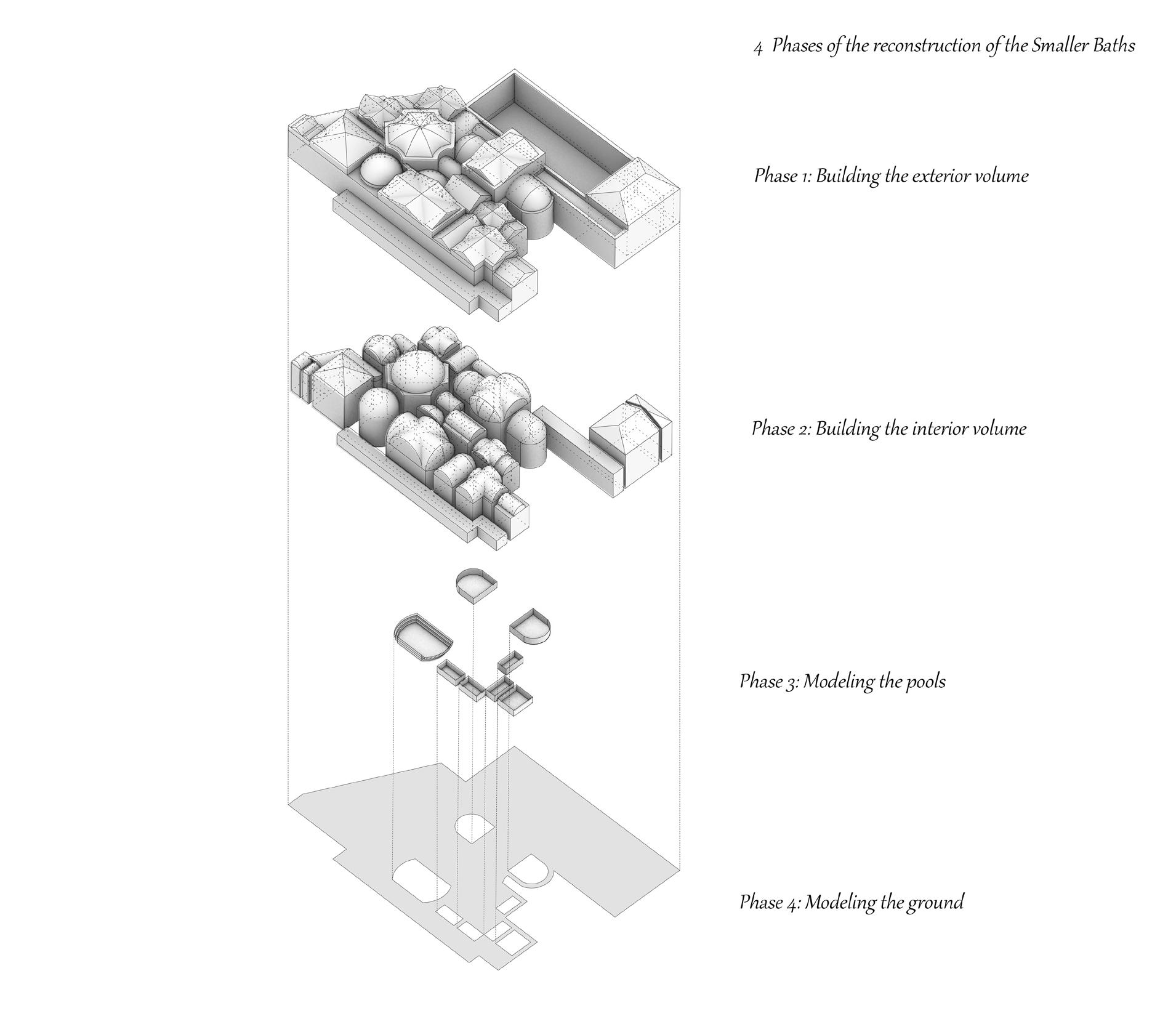 4 Phases of the reconstruction of the Smaller Baths

Phase 1: Building the exterior volume

Phase 2: Building the interior volume

Phase 3: Modeling the pools

Phase 4: Modeling the ground