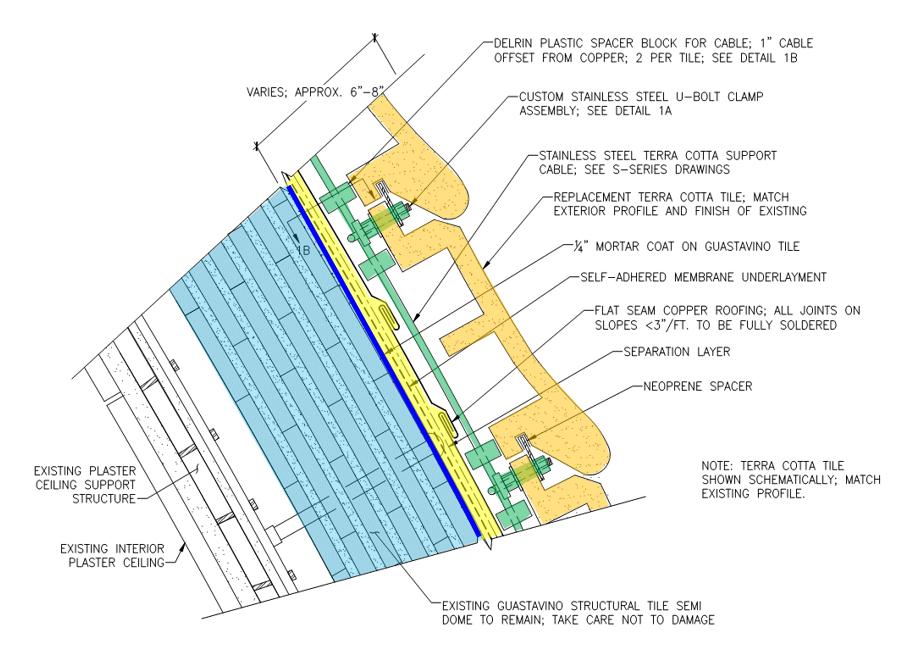 VARIES; APPROX. 6"–8"

DELRIN PLASTIC SPACER BLOCK FOR CABLE; 1" CABLE OFFSET FROM COPPER; 2 PER TILE; SEE DETAIL 1B

CUSTOM STAINLESS STEEL U-BOLT CLAMP ASSEMBLY; SEE DETAIL 1A

STAINLESS STEEL TERRA COTTA SUPPORT CABLE; SEE S-SERIES DRAWINGS

REPLACEMENT TERRA COTTA TILE; MATCH EXTERIOR PROFILE AND FINISH OF EXISTING

¼" MORTAR COAT ON GUASTAVINO TILE

SELF-ADHERED MEMBRANE UNDERLAYMENT

FLAT SEAM COPPER ROOFING; ALL JOINTS ON SLOPES <3"/FT. TO BE FULLY SOLDERED

SEPARATION LAYER

NEOPRENE SPACER

1B

NOTE: TERRA COTTA TILE SHOWN SCHEMATICALLY; MATCH EXISTING PROFILE.

EXISTING PLASTER CEILING SUPPORT STRUCTURE

EXISTING INTERIOR PLASTER CEILING

EXISTING GUASTAVINO STRUCTURAL TILE SEMI DOME TO REMAIN; TAKE CARE NOT TO DAMAGE