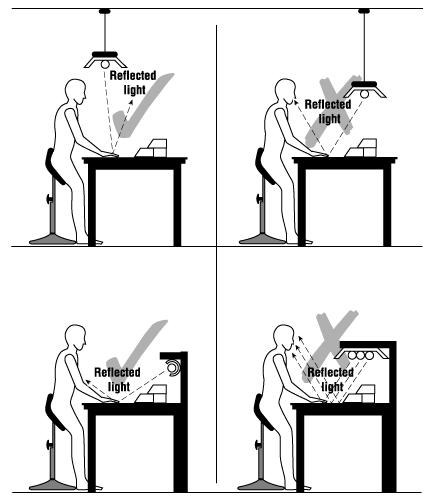 Reflected light

Reflected light

Reflected light

Reflected light