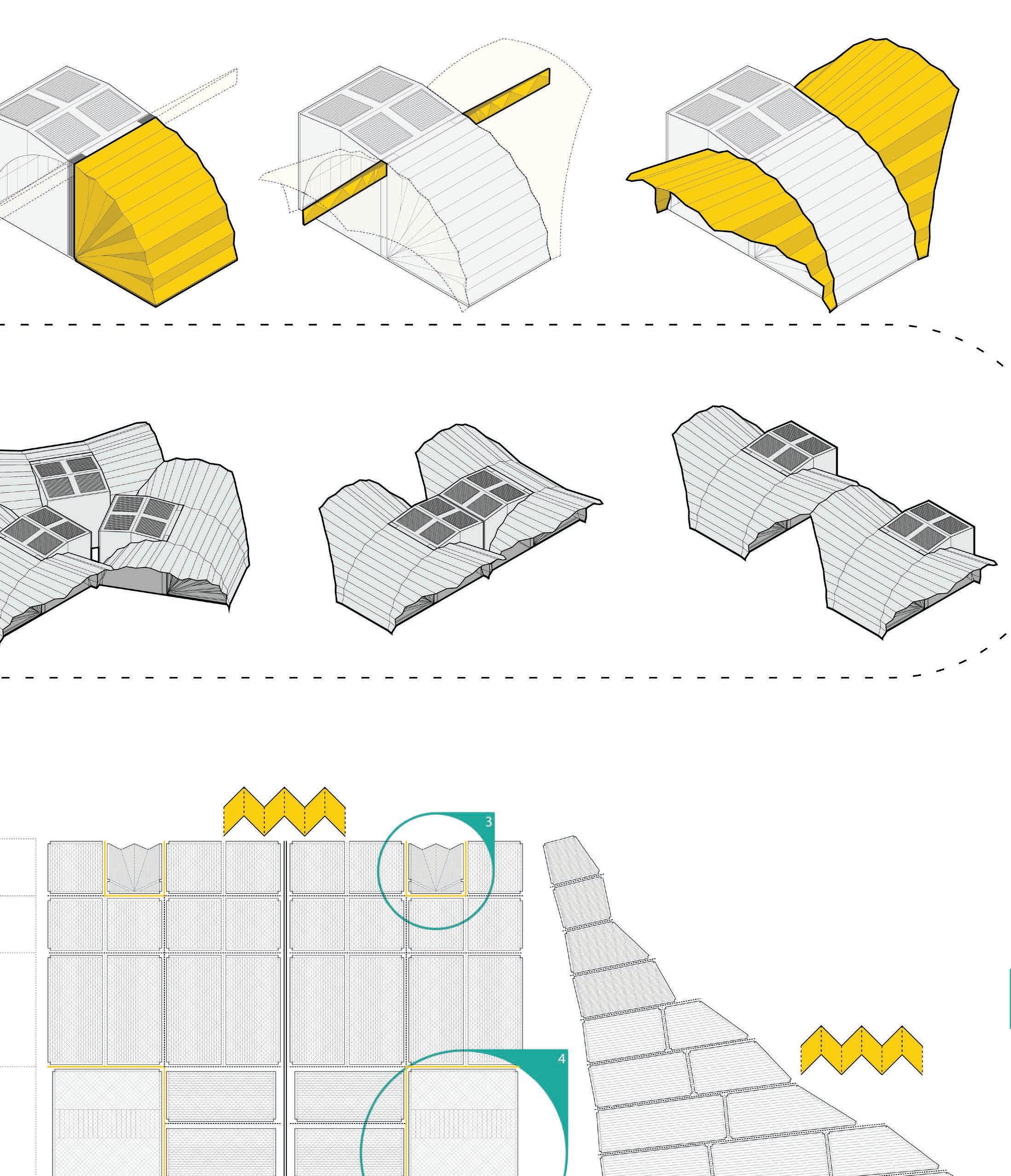 3

4