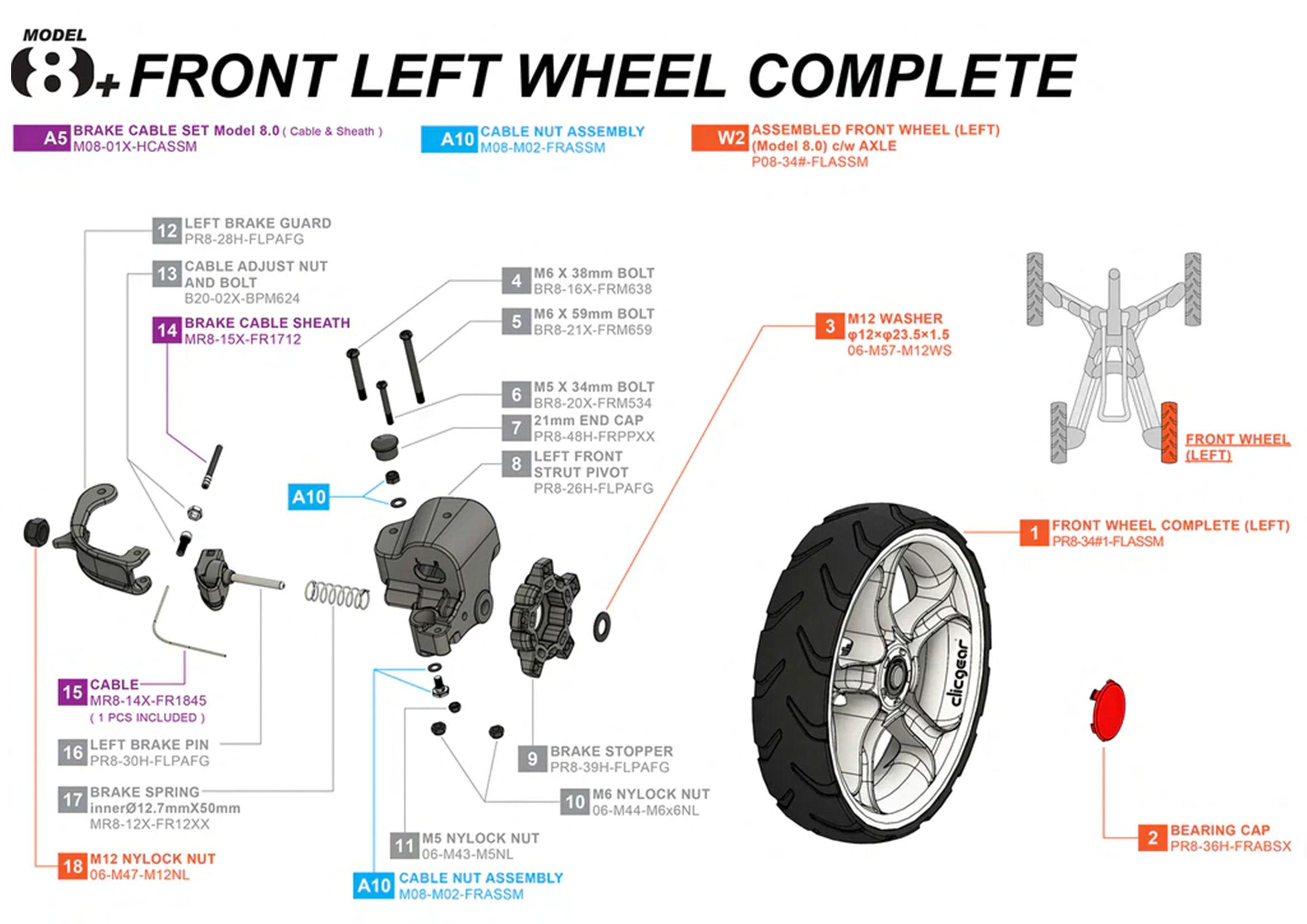 MODEL
8+ FRONT LEFT WHEEL COMPLETE

A5 BRAKE CABLE SET Model 8.0 ( Cable & Sheath )
M08-01X-HCASSM

A10 CABLE NUT ASSEMBLY
M08-M02-FRASSM

W2 ASSEMBLED FRONT WHEEL (LEFT) (Model 8.0) c/w AXLE
P08-34#-FLASSM

12 LEFT BRAKE GUARD
PR8-28H-FLPAFG

13 CABLE ADJUST NUT AND BOLT
B20-02X-BPM624

14 BRAKE CABLE SHEATH
MR8-15X-FR1712

4 M6 X 38mm BOLT
BR8-16X-FRM638

5 M6 X 59mm BOLT
BR8-21X-FRM659

6 M5 X 34mm BOLT
BR8-20X-FRM534

7 21mm END CAP
PR8-48H-FRPPXX

8 LEFT FRONT STRUT PIVOT
PR8-26H-FLPAFG

A10

3 M12 WASHER
φ12×φ23.5×1.5
06-M57-M12WS

FRONT WHEEL (LEFT)

1 FRONT WHEEL COMPLETE (LEFT)
PR8-34#1-FLASSM

clicgear

15 CABLE
MR8-14X-FR1845
( 1 PCS INCLUDED )

16 LEFT BRAKE PIN
PR8-30H-FLPAFG

17 BRAKE SPRING
innerØ12.7mmX50mm
MR8-12X-FR12XX

18 M12 NYLOCK NUT
06-M47-M12NL

9 BRAKE STOPPER
PR8-39H-FLPAFG

10 M6 NYLOCK NUT
06-M44-M6x6NL

11 M5 NYLOCK NUT
06-M43-M5NL

A10 CABLE NUT ASSEMBLY
M08-M02-FRASSM

2 BEARING CAP
PR8-36H-FRABSX