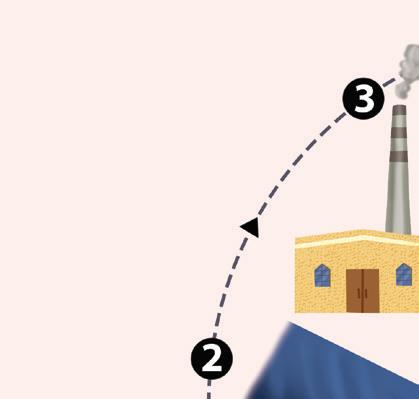 3

2