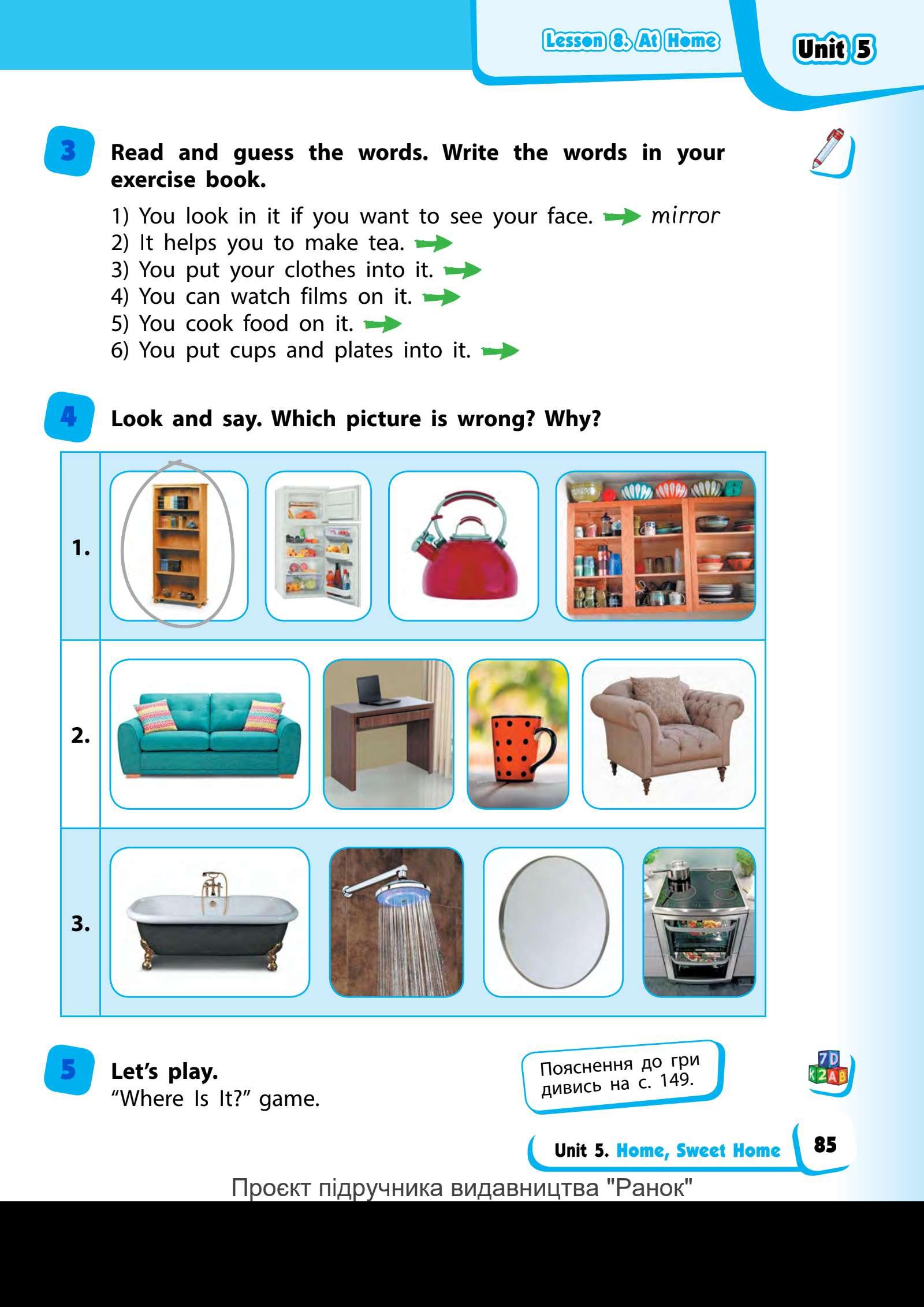 Lesson 8. At Home

Unit 5

3 Read and guess the words. Write the words in your exercise book.

1) You look in it if you want to see your face. → mirror
2) It helps you to make tea. →
3) You put your clothes into it. →
4) You can watch films on it. →
5) You cook food on it. →
6) You put cups and plates into it. →

4 Look and say. Which picture is wrong? Why?

1.

2.

3.

5 Let's play.
"Where Is It?" game.

Пояснення до гри дивись на с. 149.

7D
K2AB

Unit 5. Home, Sweet Home 85

Проєкт підручника видавництва "Ранок"