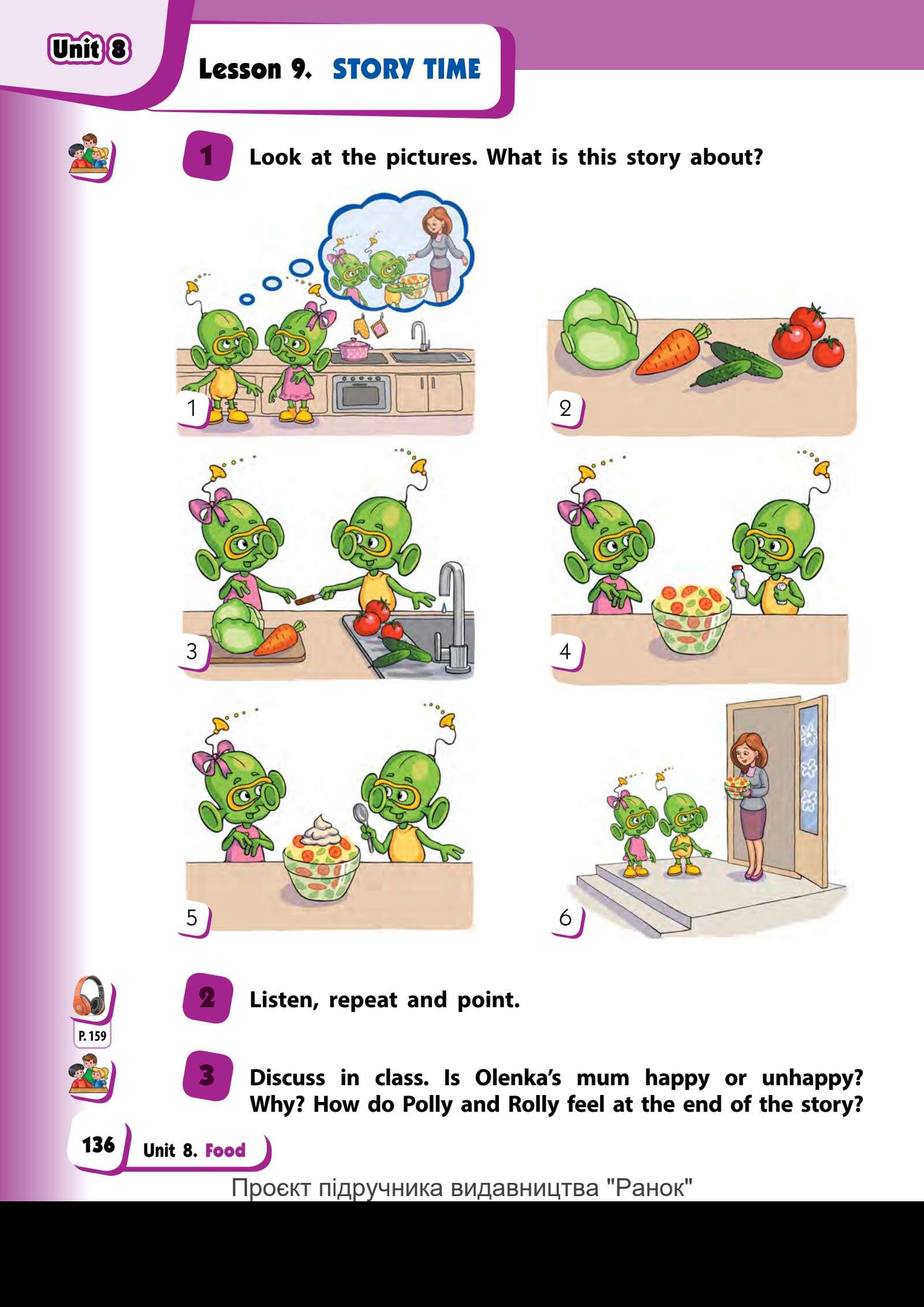 Unit 8

Lesson 9. STORY TIME

1 Look at the pictures. What is this story about?

1

2

3

4

5

6

P. 159

2 Listen, repeat and point.

3 Discuss in class. Is Olenka's mum happy or unhappy? Why? How do Polly and Rolly feel at the end of the story?

136 Unit 8. Food

Проєкт підручника видавництва "Ранок"