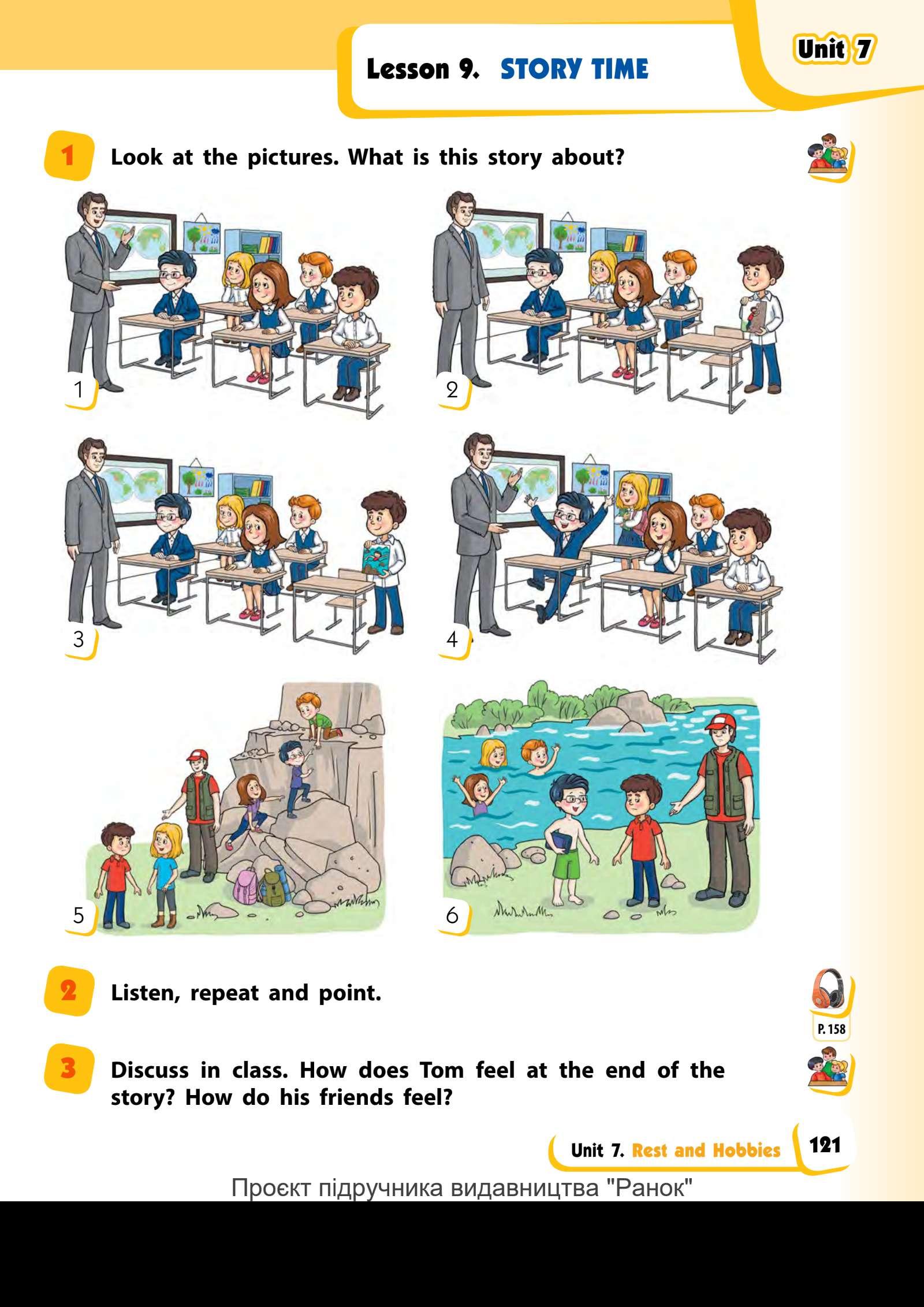 Lesson 9. STORY TIME

Unit 7

1 Look at the pictures. What is this story about?

1

2

3

4

5

6

2 Listen, repeat and point.

P. 158

3 Discuss in class. How does Tom feel at the end of the story? How do his friends feel?

Unit 7. Rest and Hobbies 121

Проєкт підручника видавництва "Ранок"