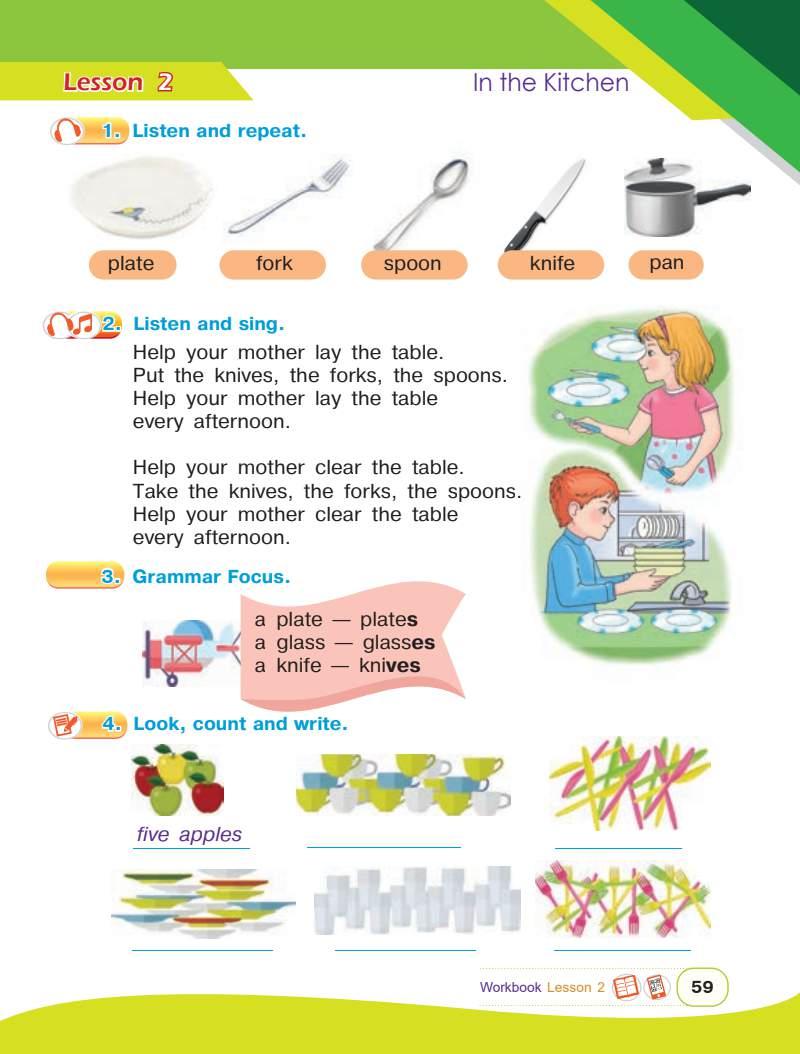 Lesson 2

In the Kitchen

1. Listen and repeat.

plate fork spoon knife pan

2. Listen and sing.

Help your mother lay the table.
Put the knives, the forks, the spoons.
Help your mother lay the table
every afternoon.

Help your mother clear the table.
Take the knives, the forks, the spoons.
Help your mother clear the table
every afternoon.

3. Grammar Focus.

a plate — plates
a glass — glasses
a knife — knives

4. Look, count and write.

five apples

Workbook Lesson 2 59